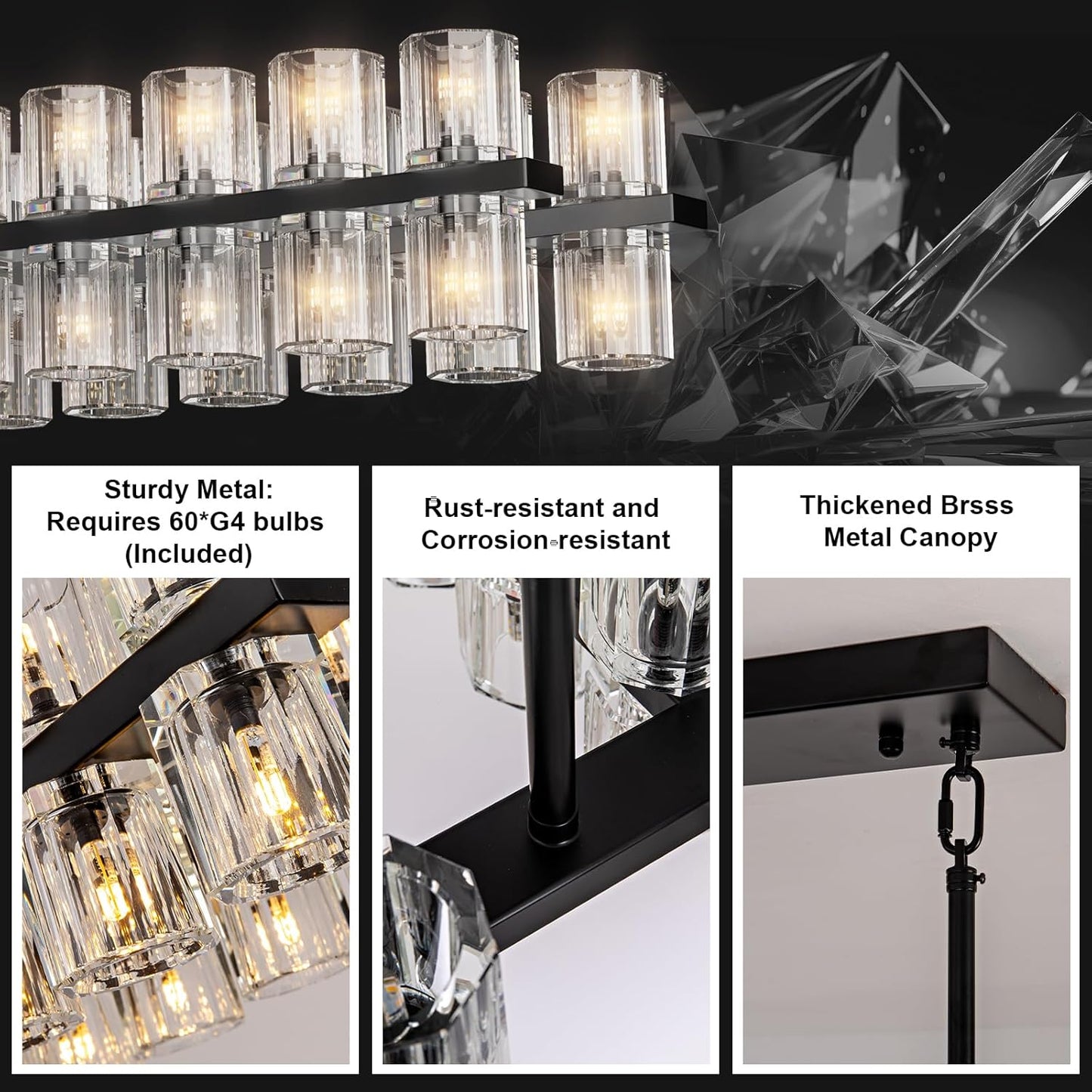 Sturdy Metal: Requires 60*G4 bulbs (Included)

Rust-resistant and Corrosion-resistant

Thickened Brsss Metal Canopy