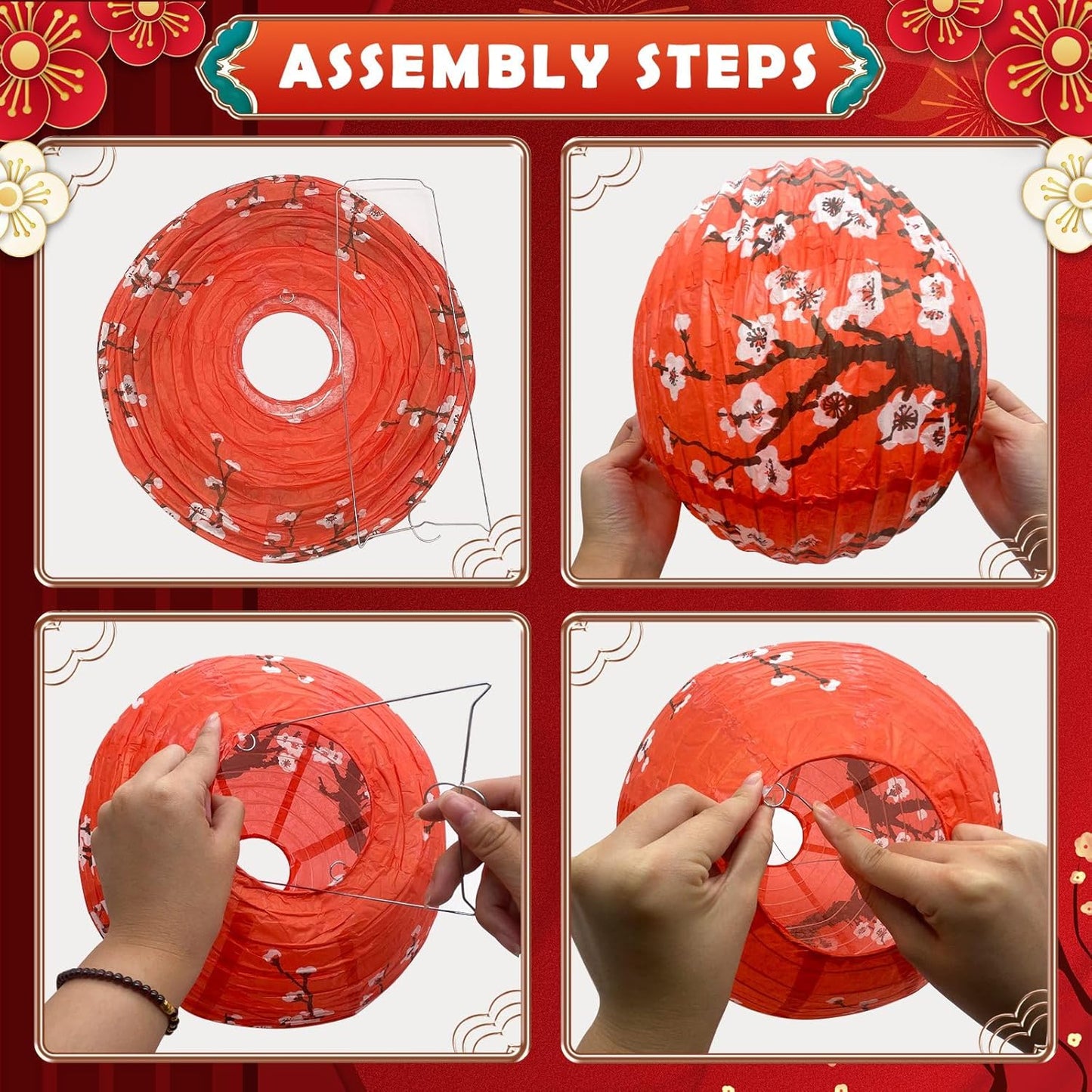 ASSEMBLY STEPS