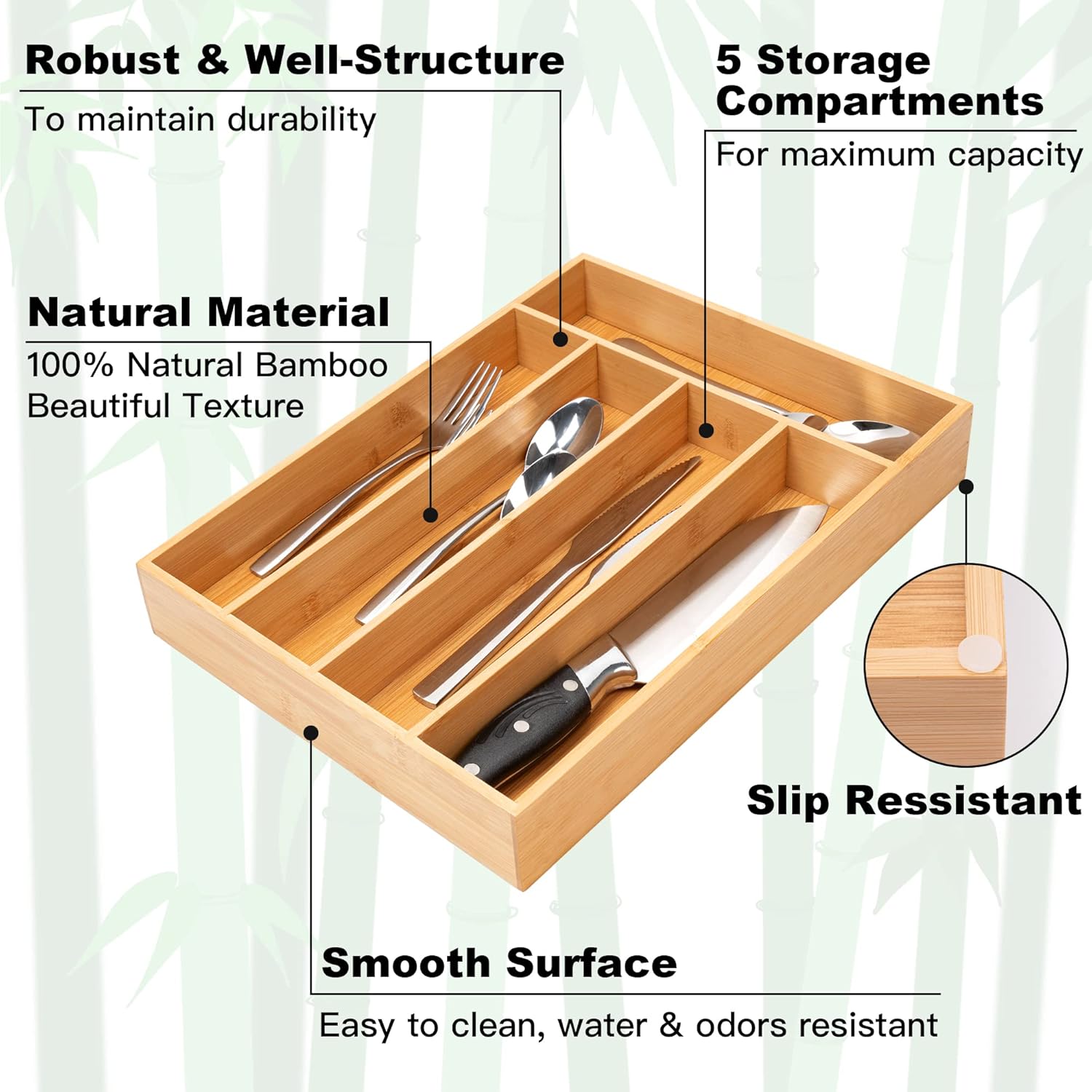 Robust & Well-Structure
To maintain durability

5 Storage Compartments
For maximum capacity

Natural Material
100% Natural Bamboo
Beautiful Texture

Slip Ressistant

Smooth Surface
Easy to clean, water & odors resistant