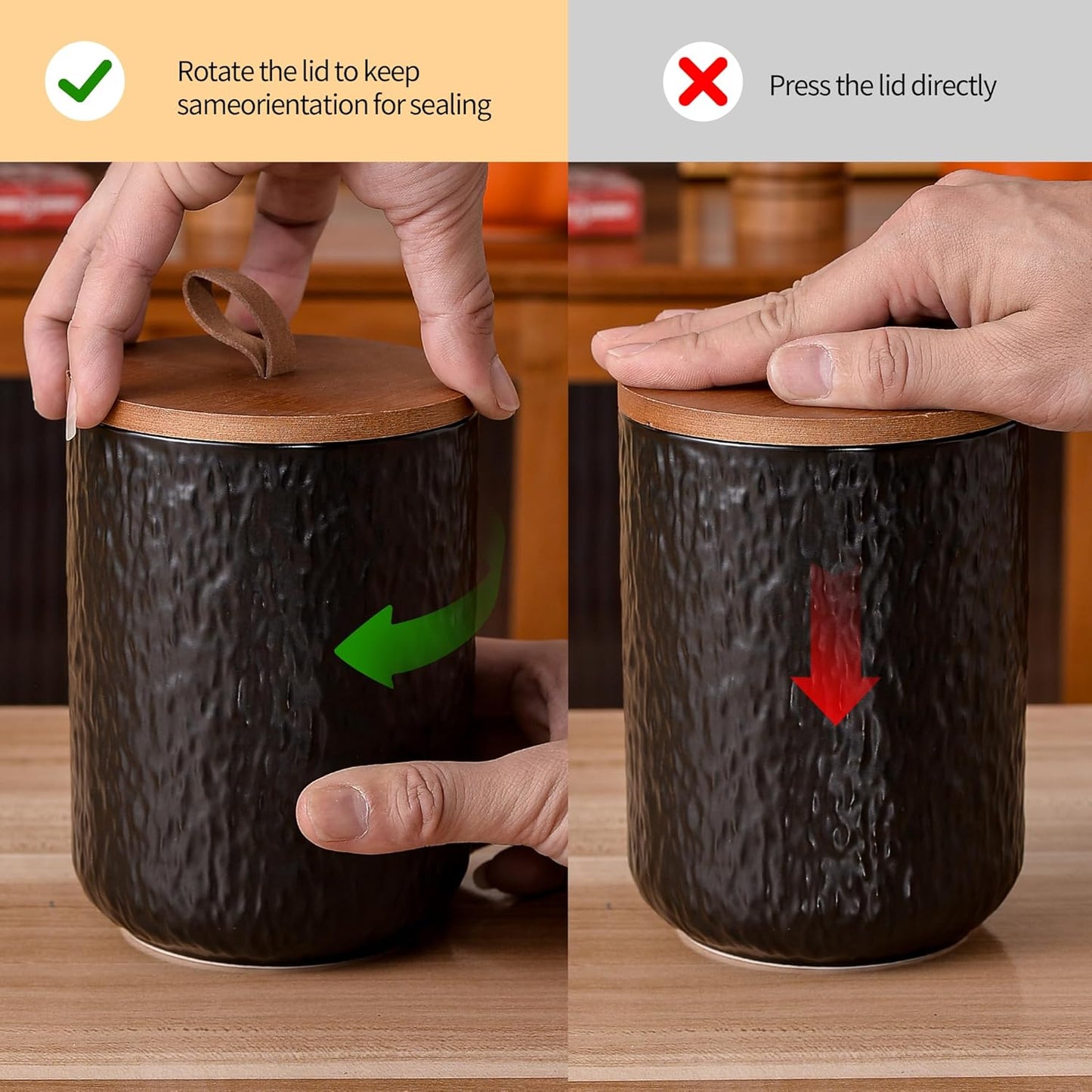 Rotate the lid to keep sameorientation for sealing

Press the lid directly