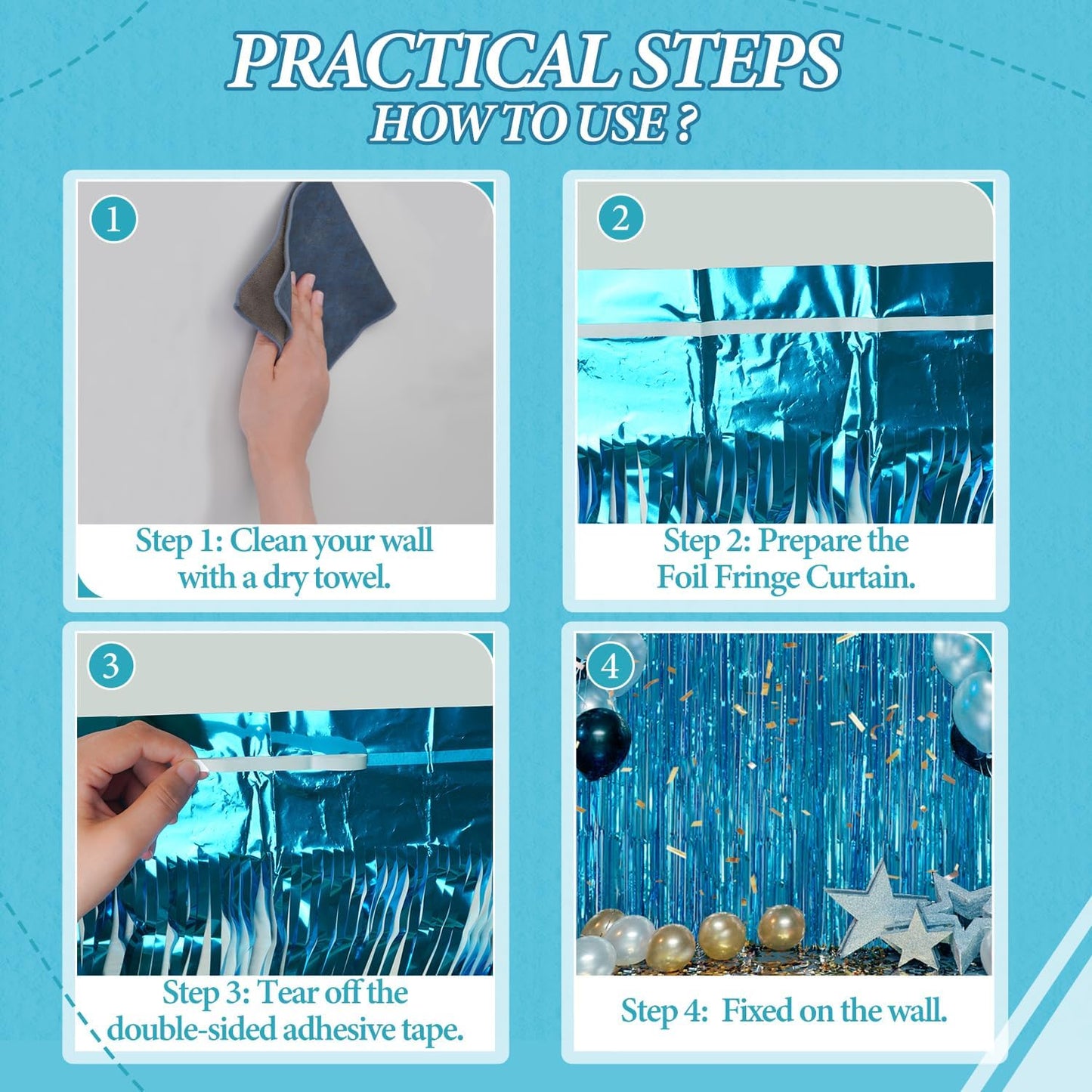 PRACTICAL STEPS
HOW TO USE ?

1

Step 1: Clean your wall with a dry towel.

2

Step 2: Prepare the Foil Fringe Curtain.

3

Step 3: Tear off the double-sided adhesive tape.

4

Step 4: Fixed on the wall.