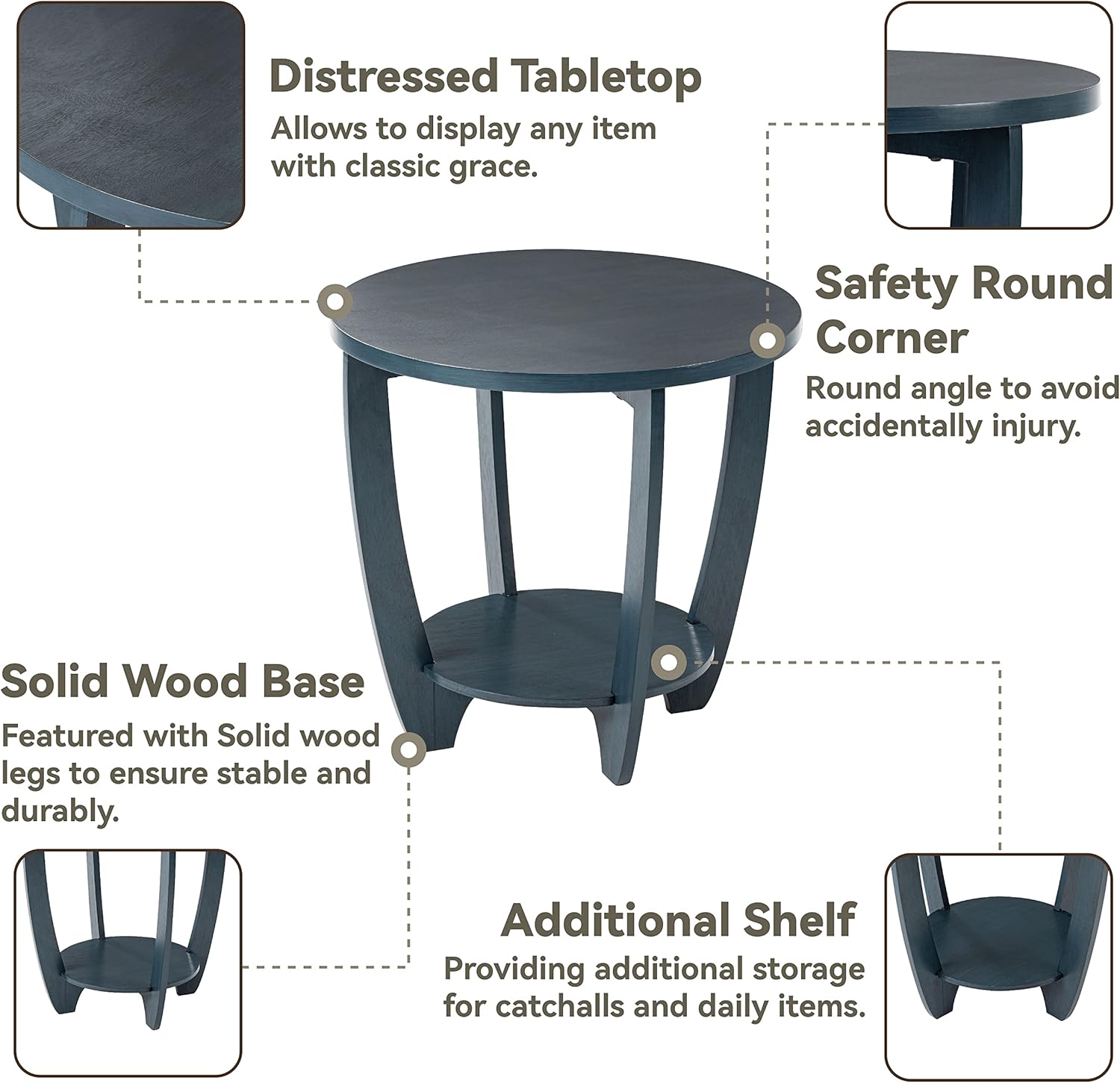 Distressed Tabletop
Allows to display any item with classic grace.

Safety Round Corner
Round angle to avoid accidentally injury.

Solid Wood Base
Featured with Solid wood legs to ensure stable and durably.

Additional Shelf
Providing additional storage for catchalls and daily items.