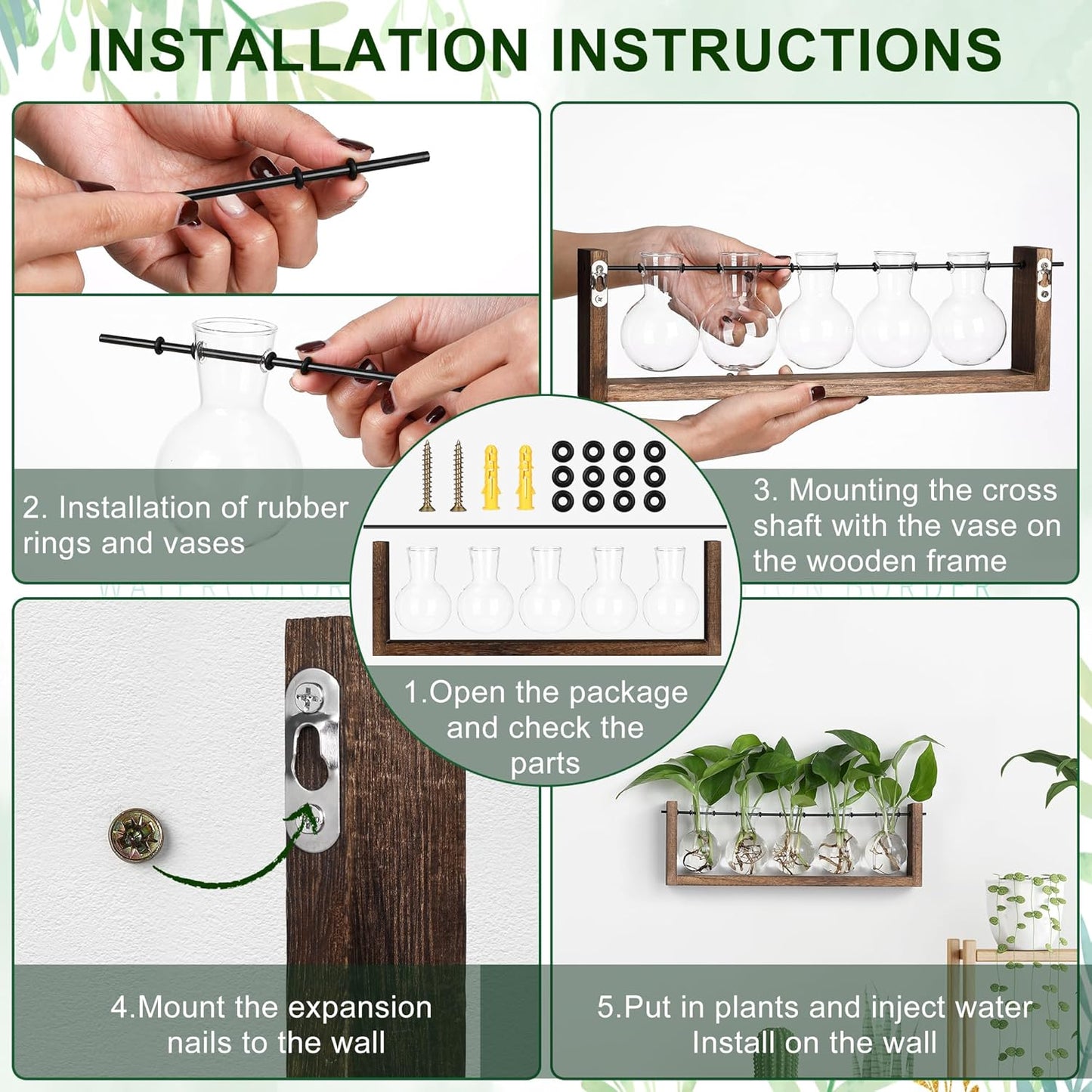 INSTALLATION INSTRUCTIONS

2. Installation of rubber rings and vases

3. Mounting the cross shaft with the vase on the wooden frame

1.Open the package and check the parts

4.Mount the expansion nails to the wall

5.Put in plants and inject water Install on the wall