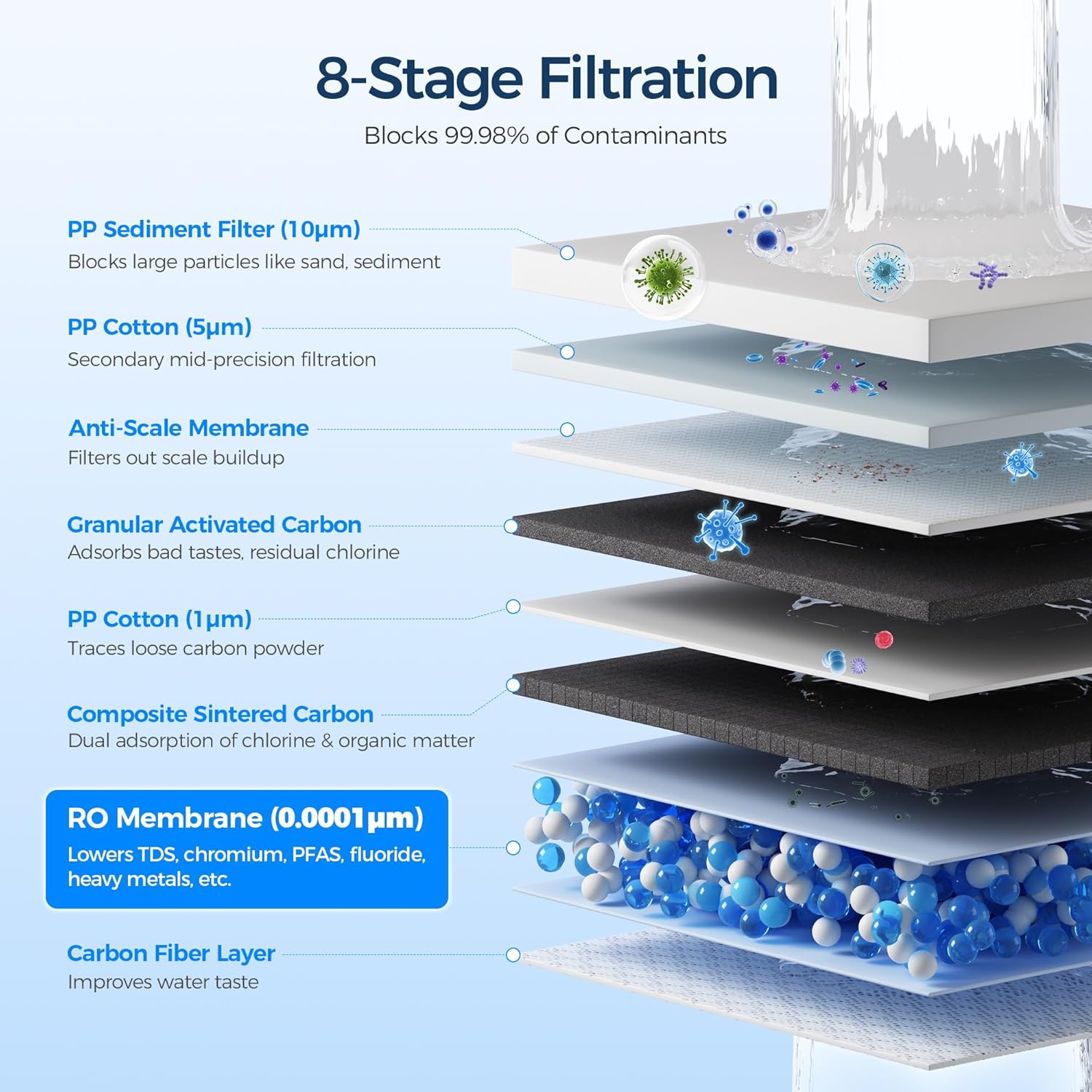 8-Stage Filtration

Blocks 99.98% of Contaminants

PP Sediment Filter (10μm)
Blocks large particles like sand, sediment

PP Cotton (5μm)
Secondary mid-precision filtration

Anti-Scale Membrane
Filters out scale buildup

Granular Activated Carbon
Adsorbs bad tastes, residual chlorine

PP Cotton (1μm)
Traces loose carbon powder

Composite Sintered Carbon
Dual adsorption of chlorine & organic matter

RO Membrane (0.0001μm)
Lowers TDS, chromium, PFAS, fluoride, heavy metals, etc.

Carbon Fiber Layer
Improves water taste