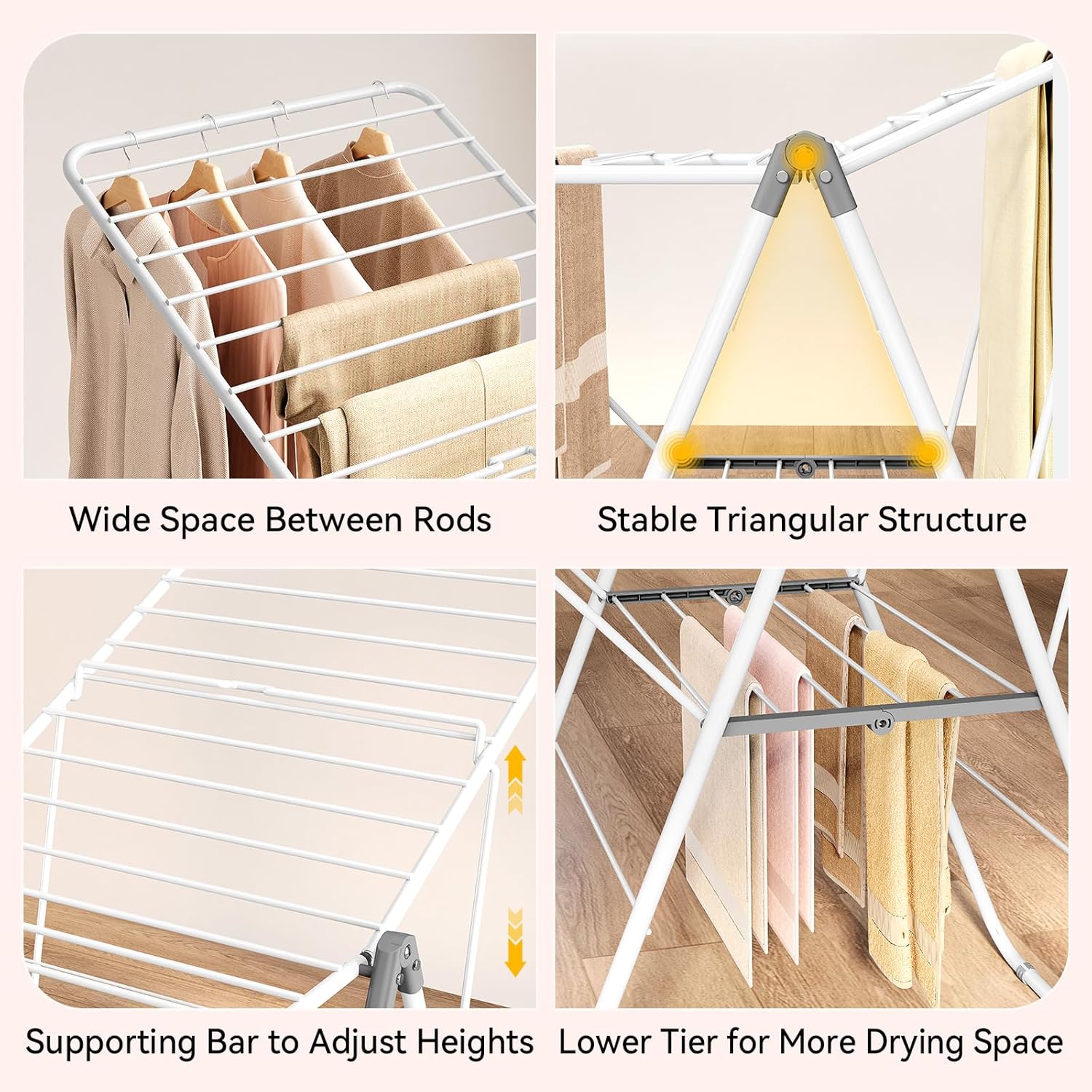 Wide Space Between Rods

Stable Triangular Structure

Supporting Bar to Adjust Heights

Lower Tier for More Drying Space