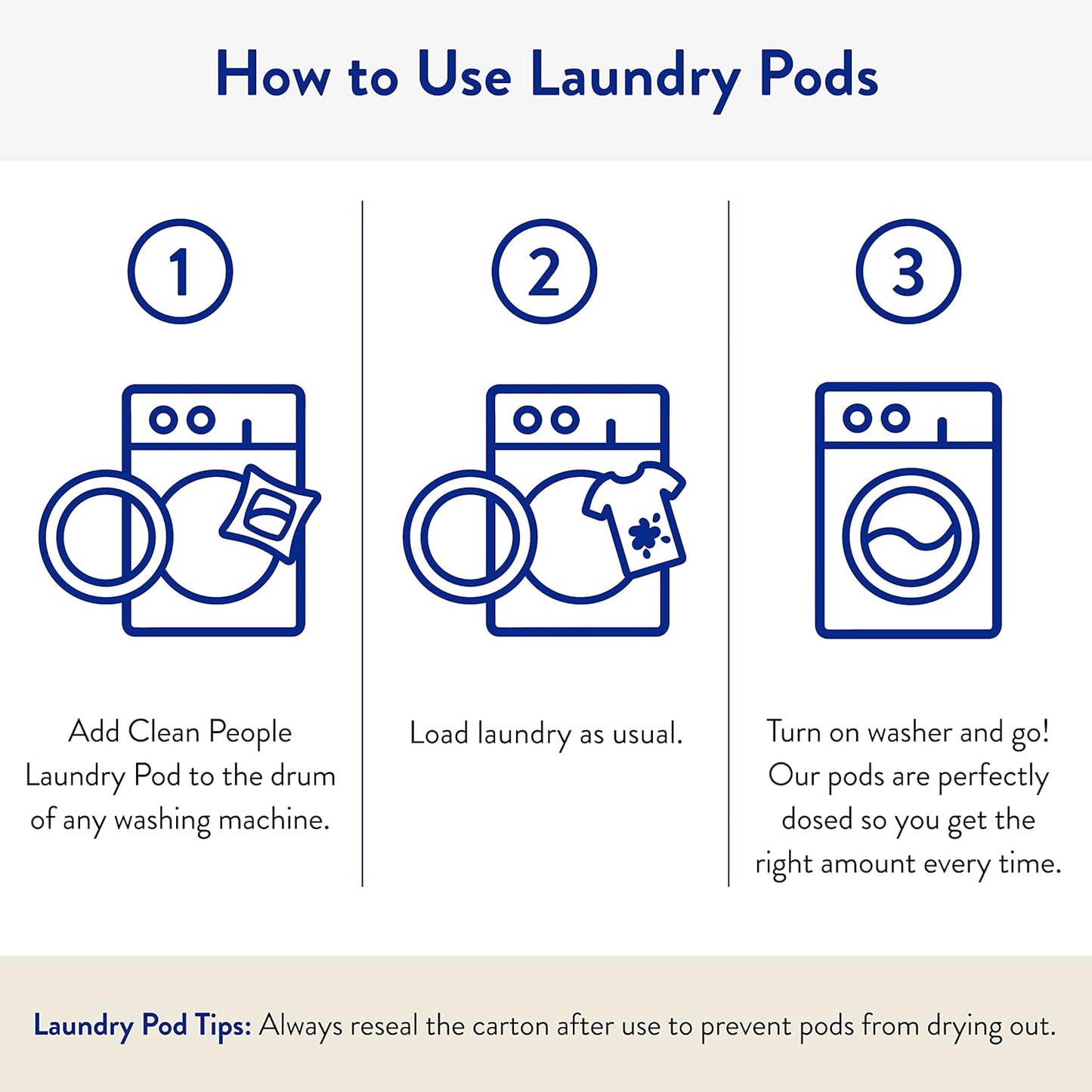 How to Use Laundry Pods

1

Add Clean People Laundry Pod to the drum of any washing machine.

2

Load laundry as usual.

3

Turn on washer and go! Our pods are perfectly dosed so you get the right amount every time.

Laundry Pod Tips: Always reseal the carton after use to prevent pods from drying out.