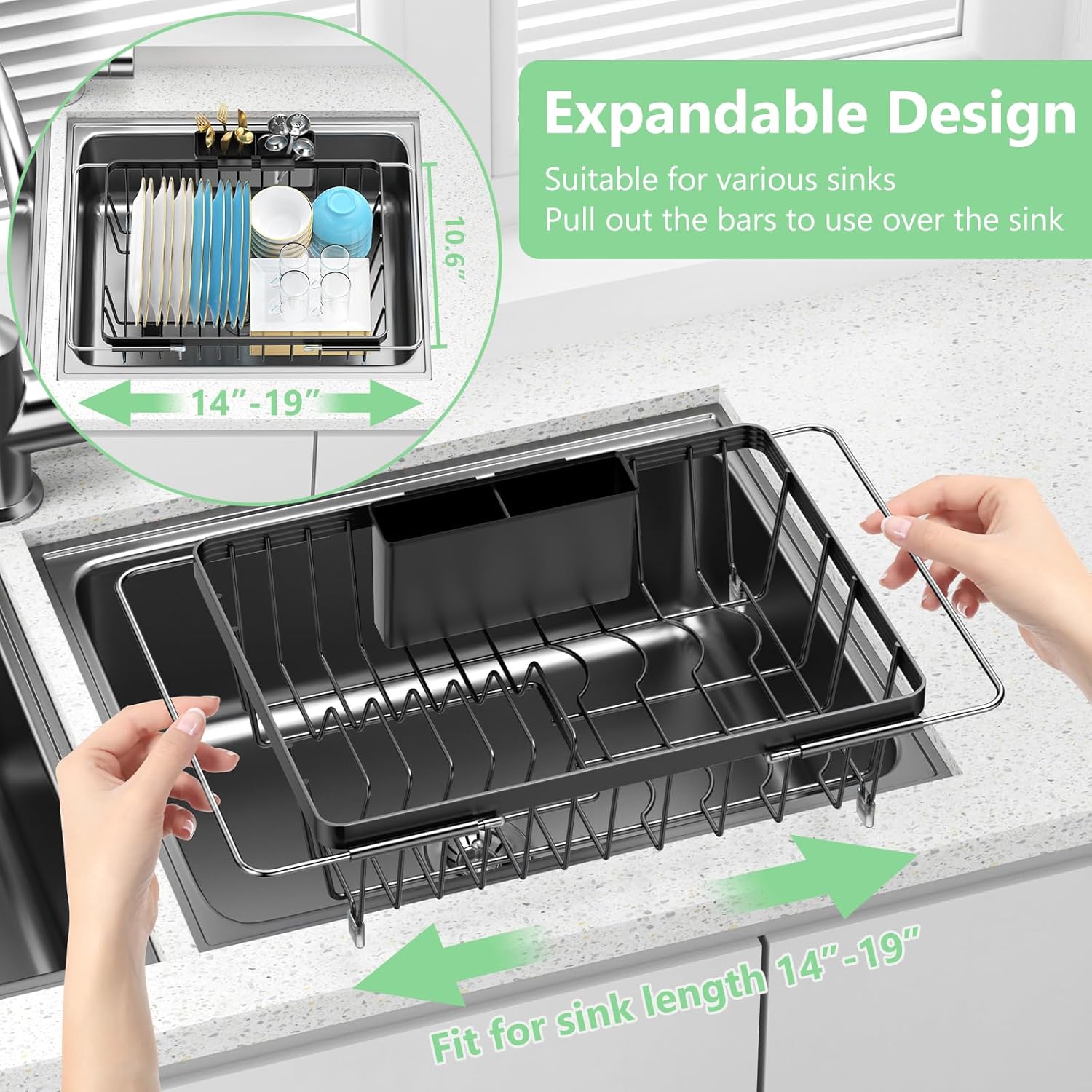 Expandable Design

Suitable for various sinks
Pull out the bars to use over the sink

10.6”

14”-19”

Fit for sink length 14”-19”