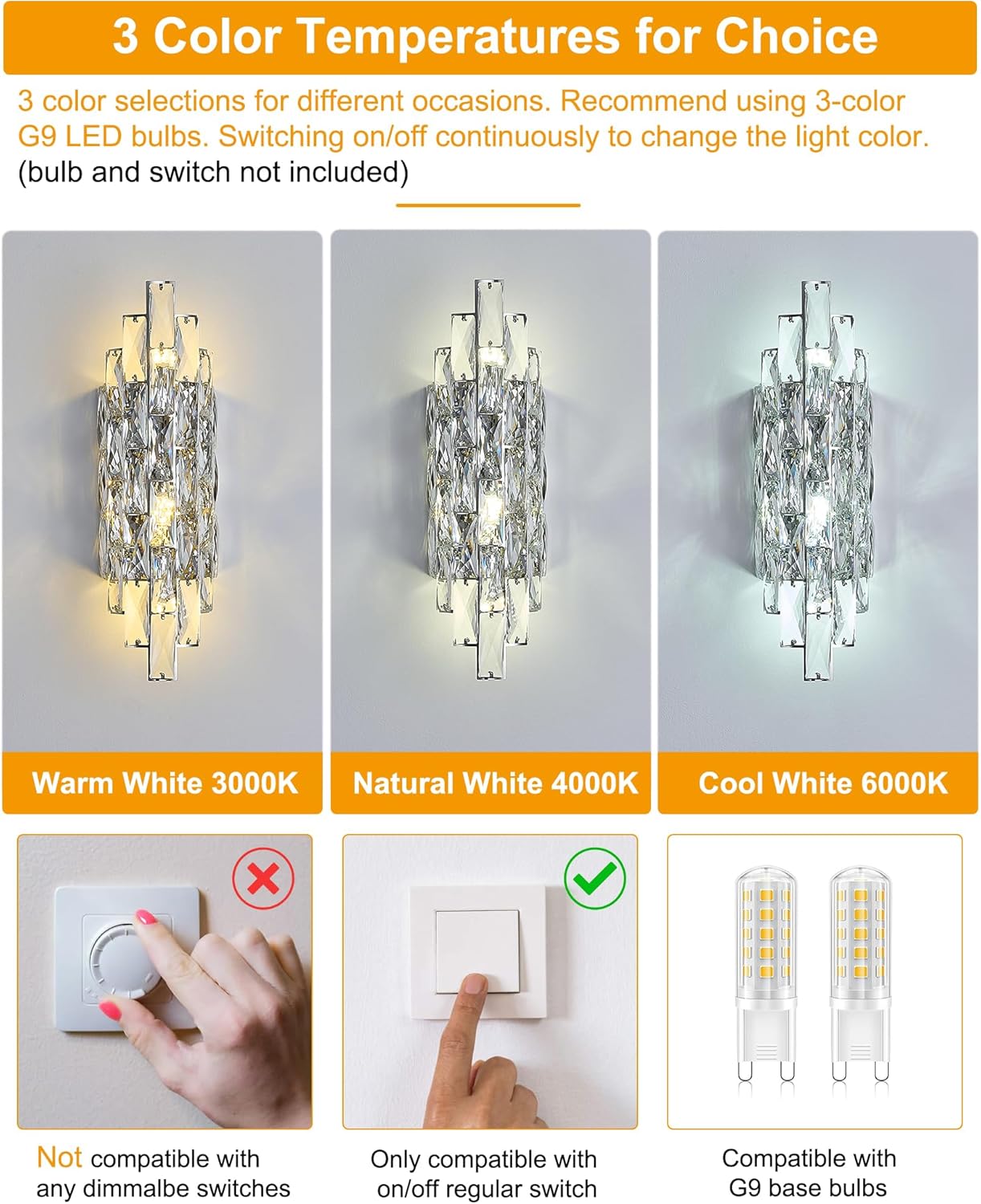 3 Color Temperatures for Choice

3 color selections for different occasions. Recommend using 3-color G9 LED bulbs. Switching on/off continuously to change the light color. (bulb and switch not included)

Warm White 3000K

Natural White 4000K

Cool White 6000K

Not compatible with any dimmalbe switches

Only compatible with on/off regular switch

Compatible with G9 base bulbs