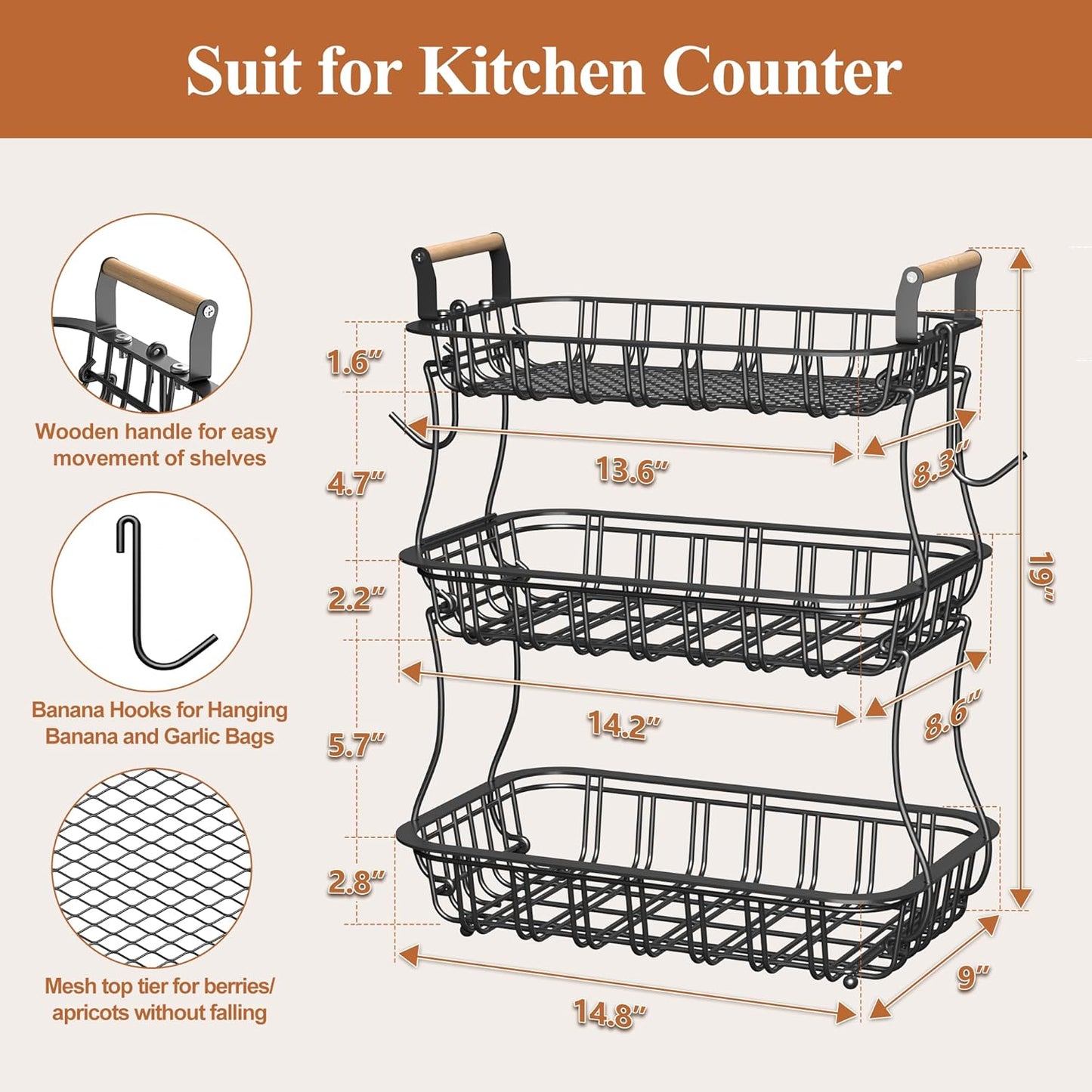 Suit for Kitchen Counter

Wooden handle for easy movement of shelves

Banana Hooks for Hanging Banana and Garlic Bags

Mesh top tier for berries/ apricots without falling

1.6"

4.7"

2.2"

5.7"

2.8"

13.6"

8.3"

14.2"

8.6"

14.8"

9"

19"