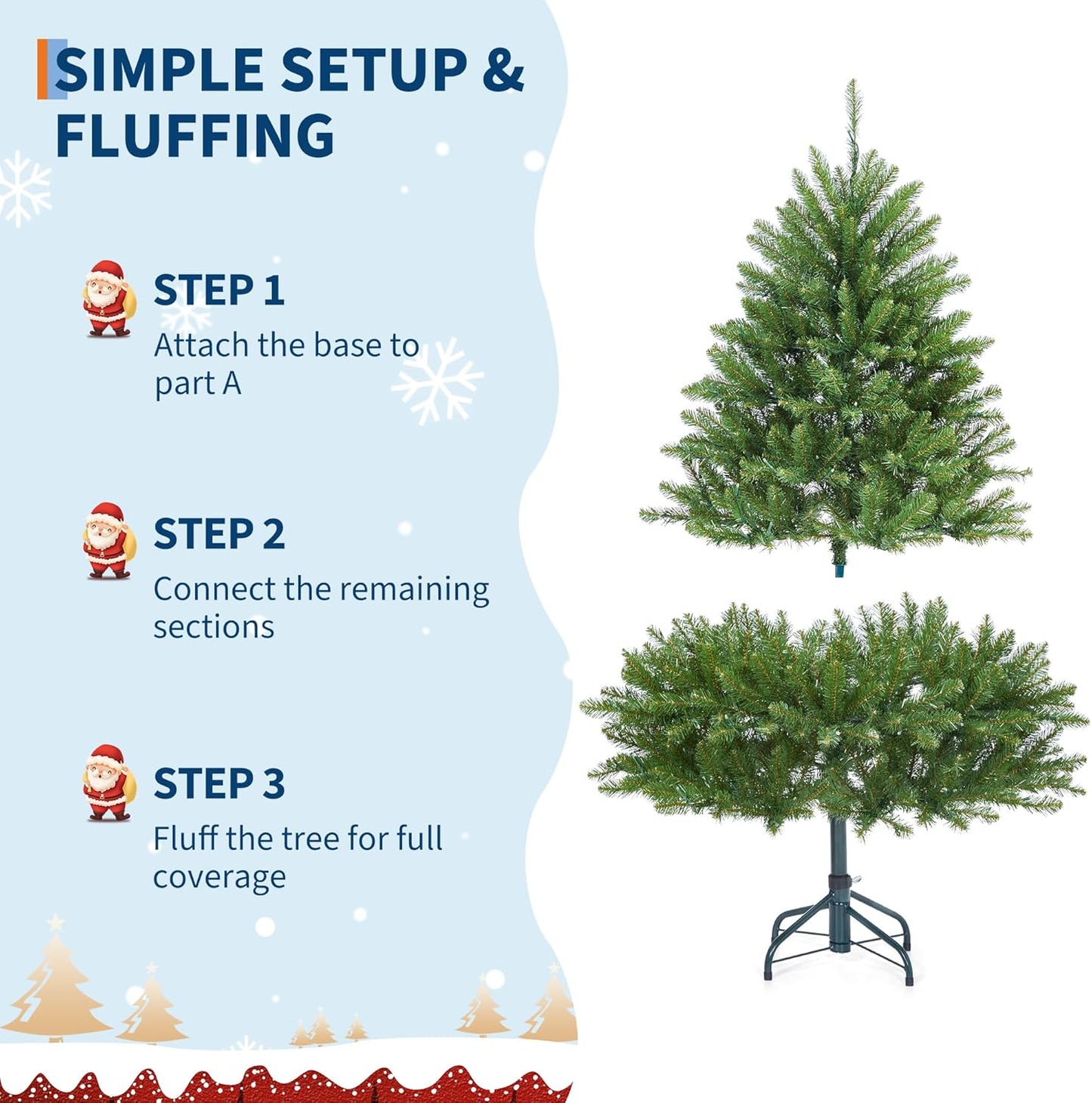 SIMPLE SETUP & FLUFFING

STEP 1
Attach the base to part A

STEP 2
Connect the remaining sections

STEP 3
Fluff the tree for full coverage