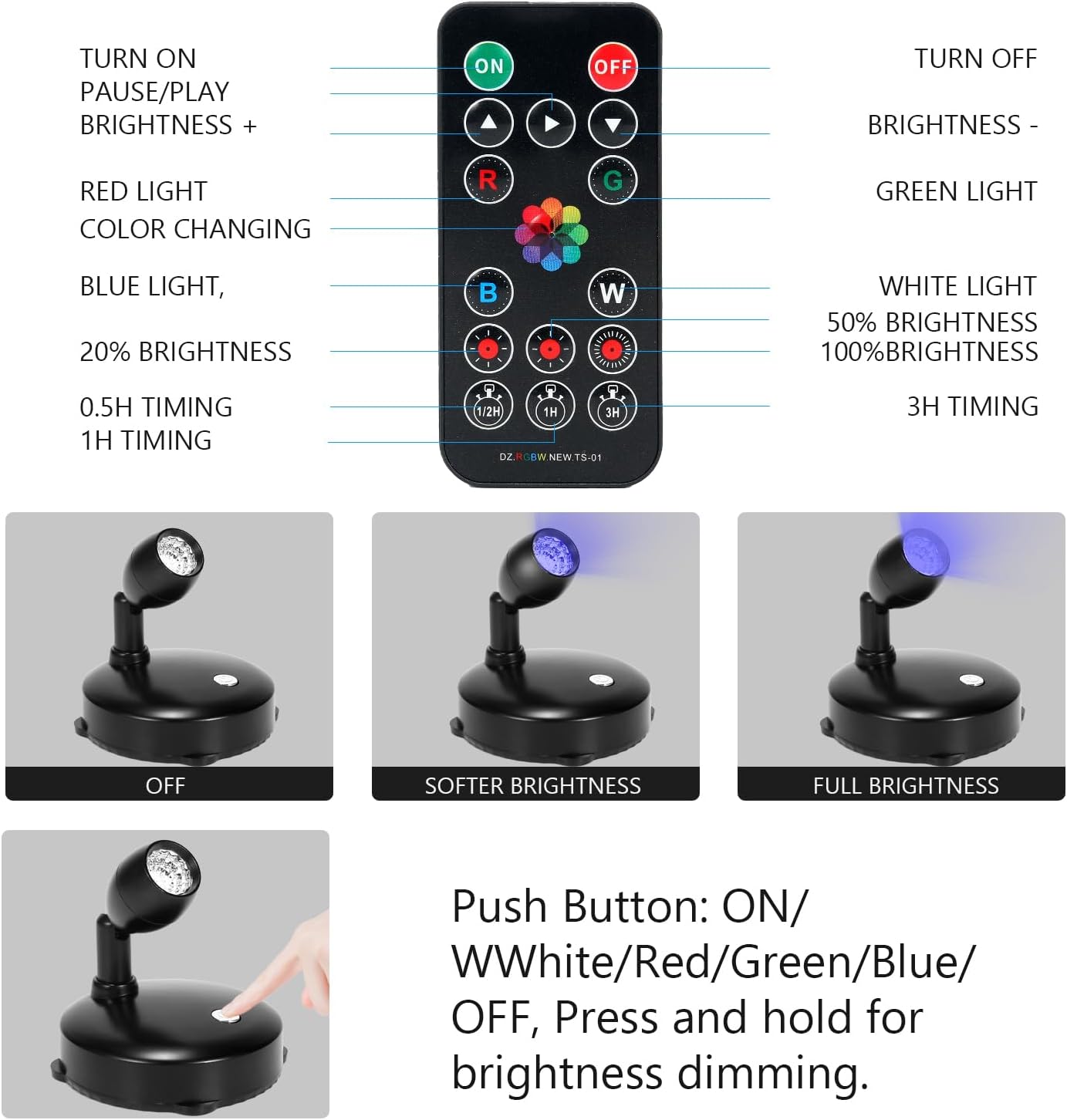 TURN ON
PAUSE/PLAY
BRIGHTNESS +

RED LIGHT
COLOR CHANGING

BLUE LIGHT,

20% BRIGHTNESS

0.5H TIMING
1H TIMING

ON
OFF
R
G
B
W
1/2H
1H
3H
DZ.RGBW.NEW.TS-01

TURN OFF

BRIGHTNESS -

GREEN LIGHT

WHITE LIGHT
50% BRIGHTNESS
100%BRIGHTNESS

3H TIMING

OFF

SOFTER BRIGHTNESS

FULL BRIGHTNESS

Push Button: ON/ WWhite/Red/Green/Blue/ OFF, Press and hold for brightness dimming.