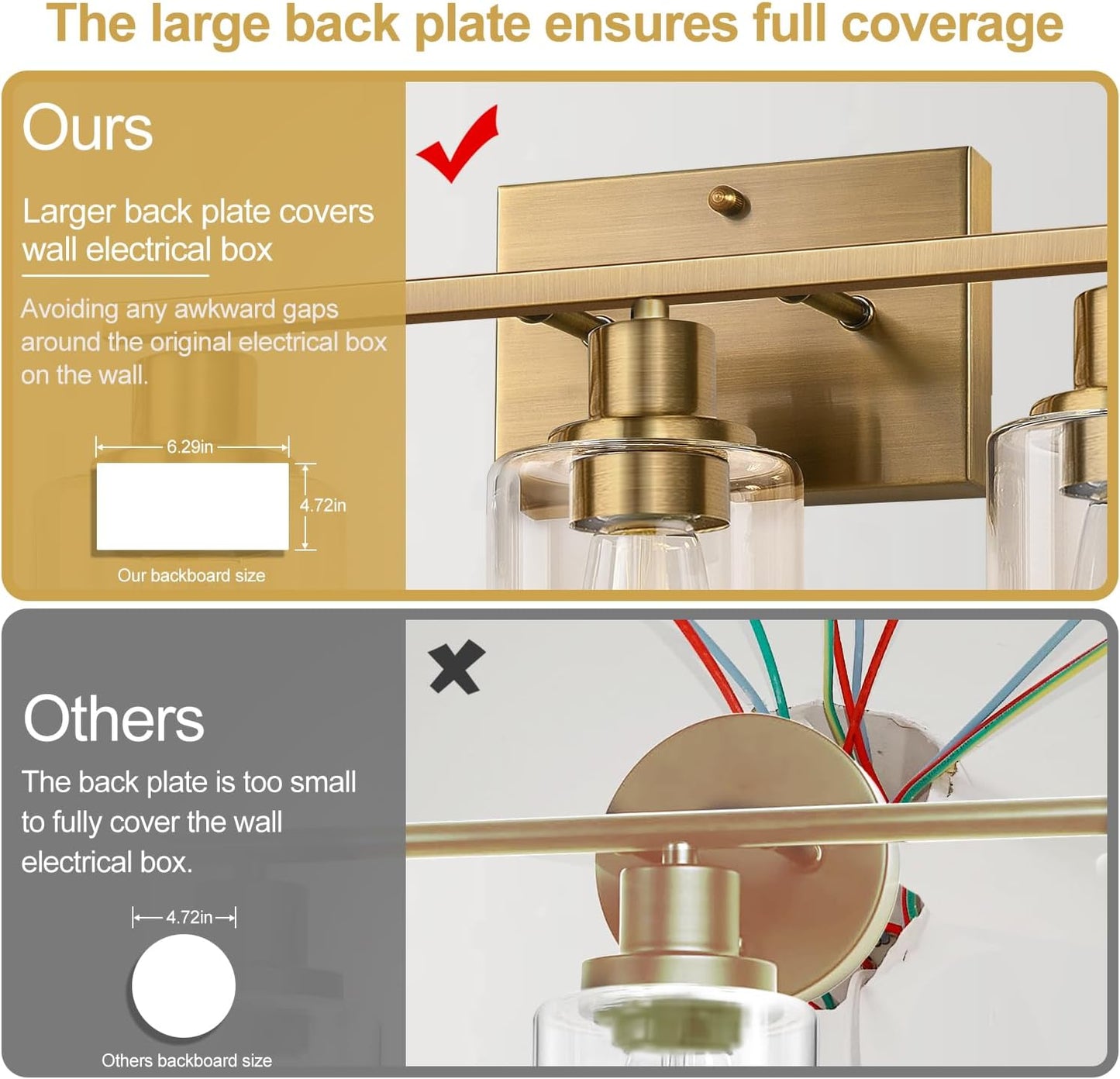 The large back plate ensures full coverage

Ours

Larger back plate covers wall electrical box

Avoiding any awkward gaps around the original electrical box on the wall.

6.29in

4.72in

Our backboard size

Others

The back plate is too small to fully cover the wall electrical box.

4.72in

Others backboard size