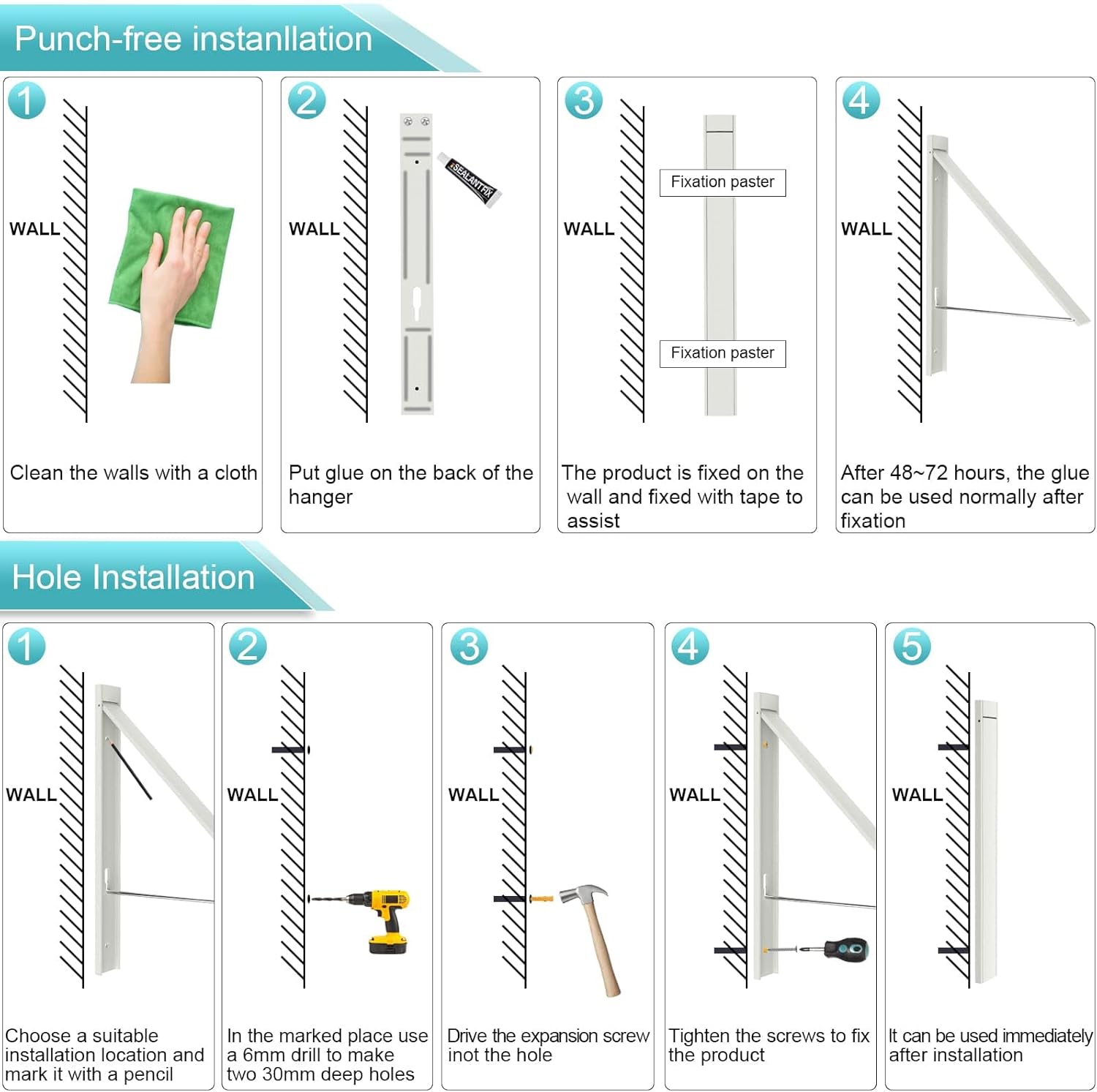 Punch-free instanllation

1
WALL
Clean the walls with a cloth

2
WALL
SEALANTFIX
Put glue on the back of the hanger

3
WALL
Fixation paster
Fixation paster
The product is fixed on the wall and fixed with tape to assist

4
WALL
After 48~72 hours, the glue can be used normally after fixation

Hole Installation

1
WALL
Choose a suitable installation location and mark it with a pencil

2
WALL
In the marked place use a 6mm drill to make two 30mm deep holes

3
WALL
Drive the expansion screw inot the hole

4
WALL
Tighten the screws to fix the product

5
WALL
It can be used immediately after installation