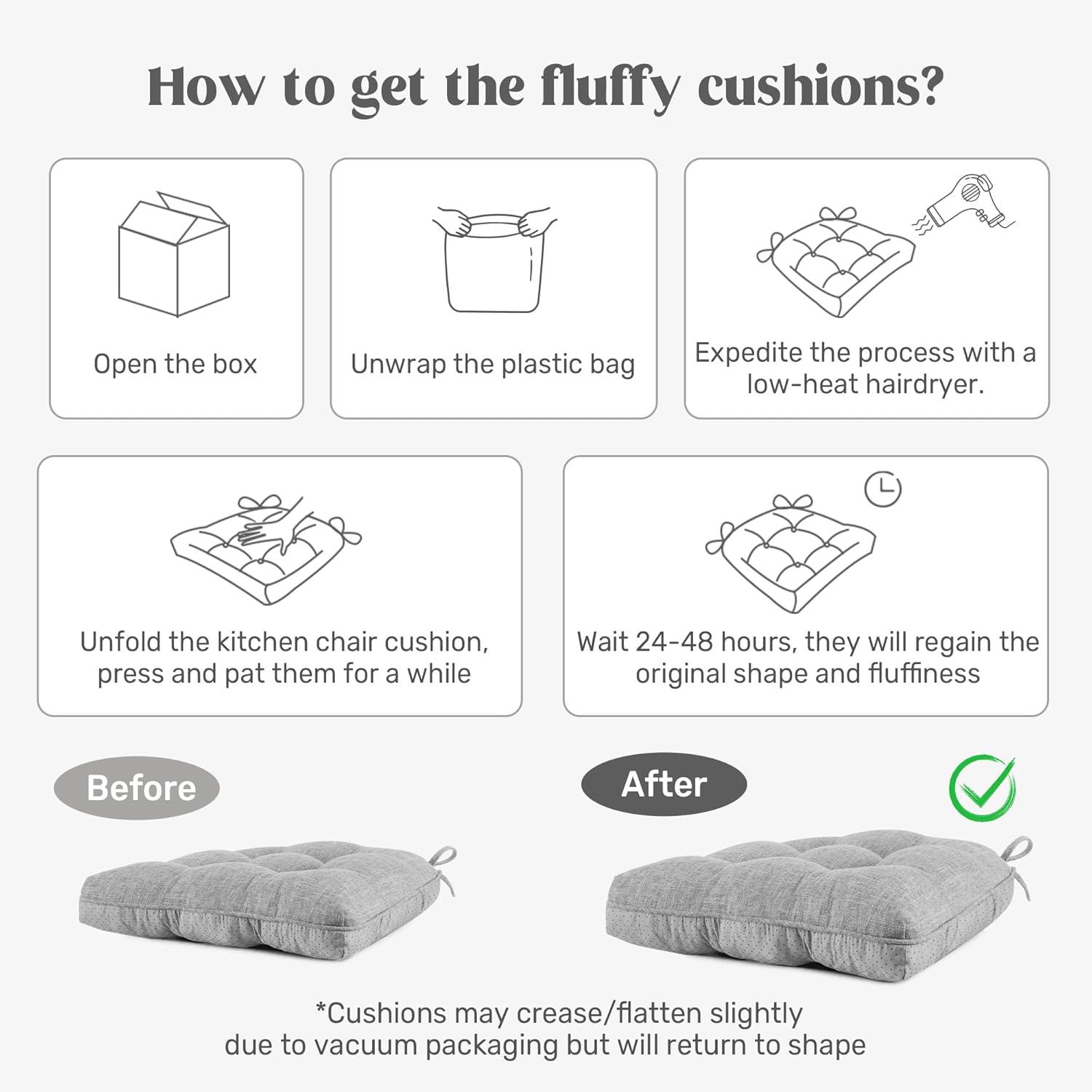 How to get the fluffy cushions?

Open the box

Unwrap the plastic bag

Expedite the process with a low-heat hairdryer.

Unfold the kitchen chair cushion, press and pat them for a while

Wait 24-48 hours, they will regain the original shape and fluffiness

Before

After

*Cushions may crease/flatten slightly due to vacuum packaging but will return to shape