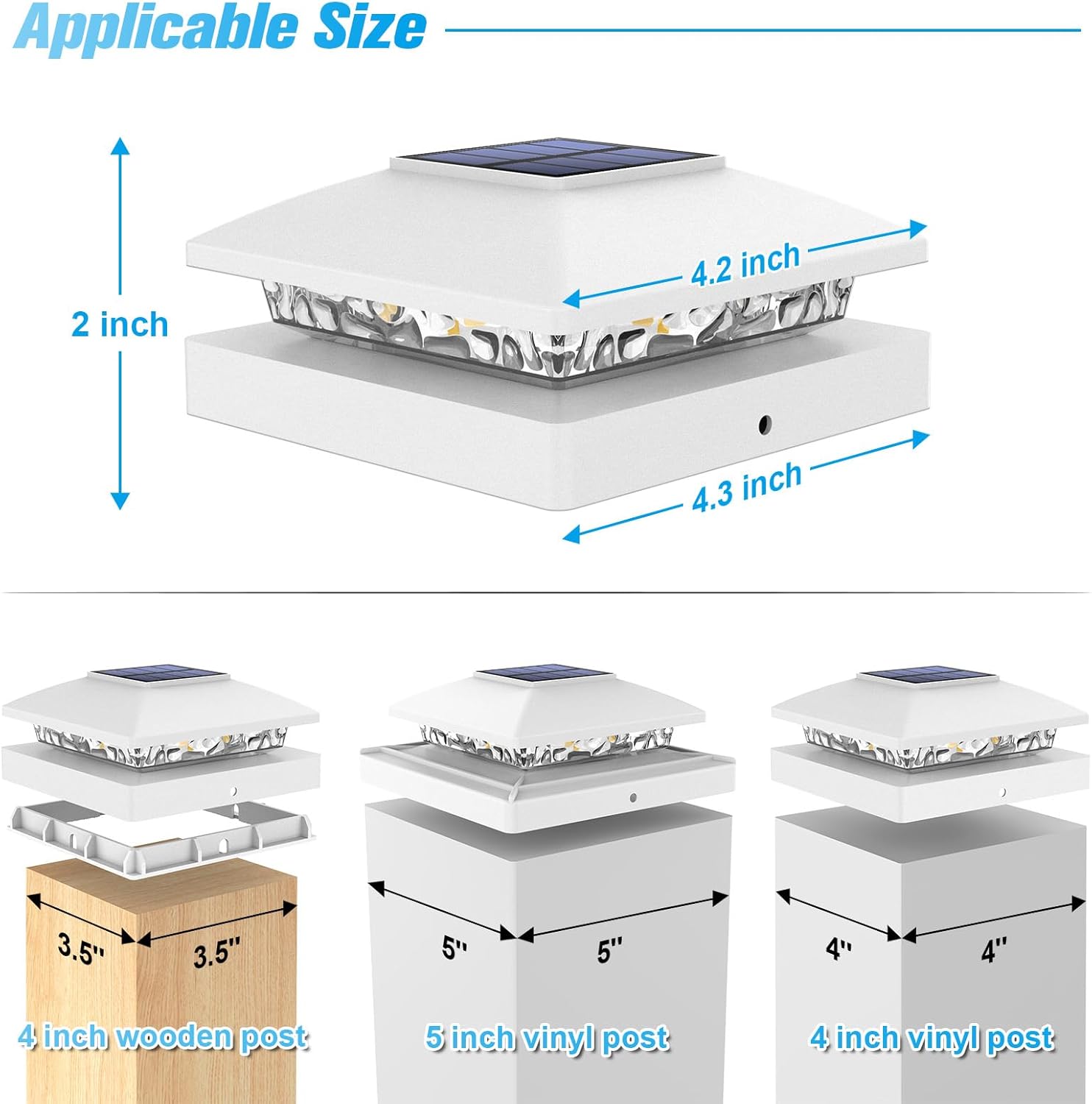 Applicable Size

2 inch

4.2 inch

4.3 inch

3.5''

3.5''

4 inch wooden post

5''

5''

5 inch vinyl post

4''

4''

4 inch vinyl post