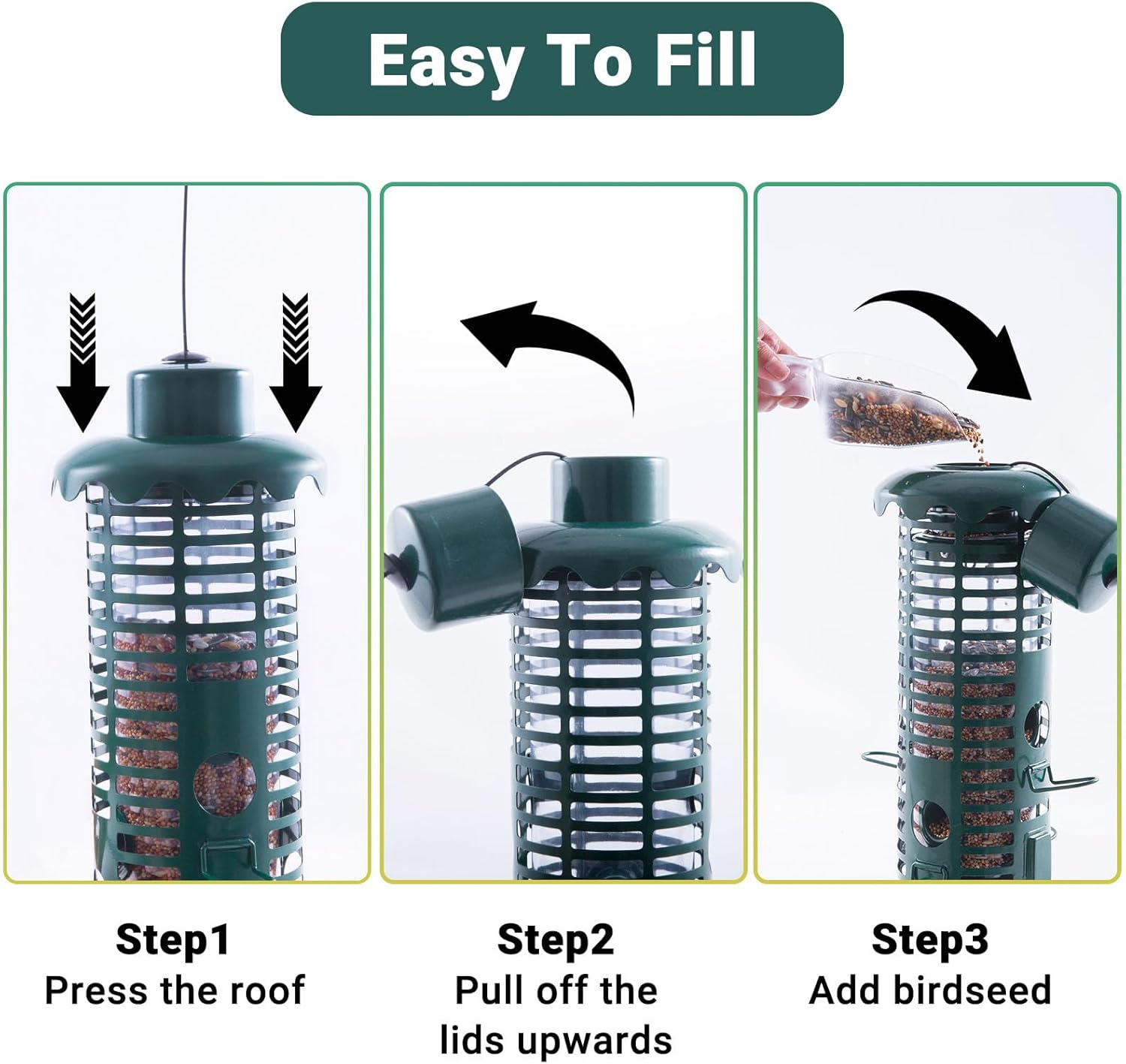 Easy To Fill

Step1
Press the roof

Step2
Pull off the lids upwards

Step3
Add birdseed