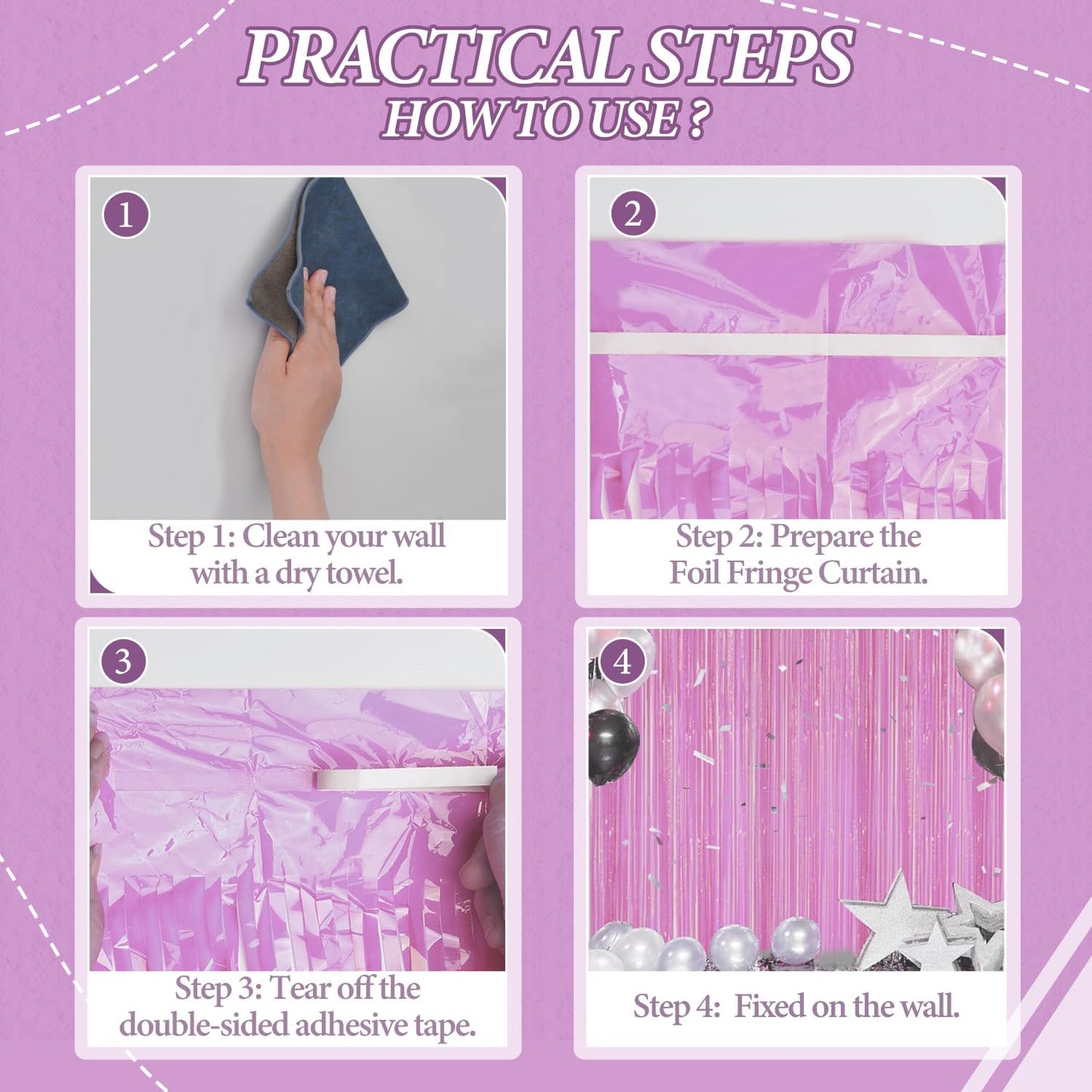 PRACTICAL STEPS
HOW TO USE ?

1
Step 1: Clean your wall with a dry towel.

2
Step 2: Prepare the Foil Fringe Curtain.

3
Step 3: Tear off the double-sided adhesive tape.

4
Step 4: Fixed on the wall.