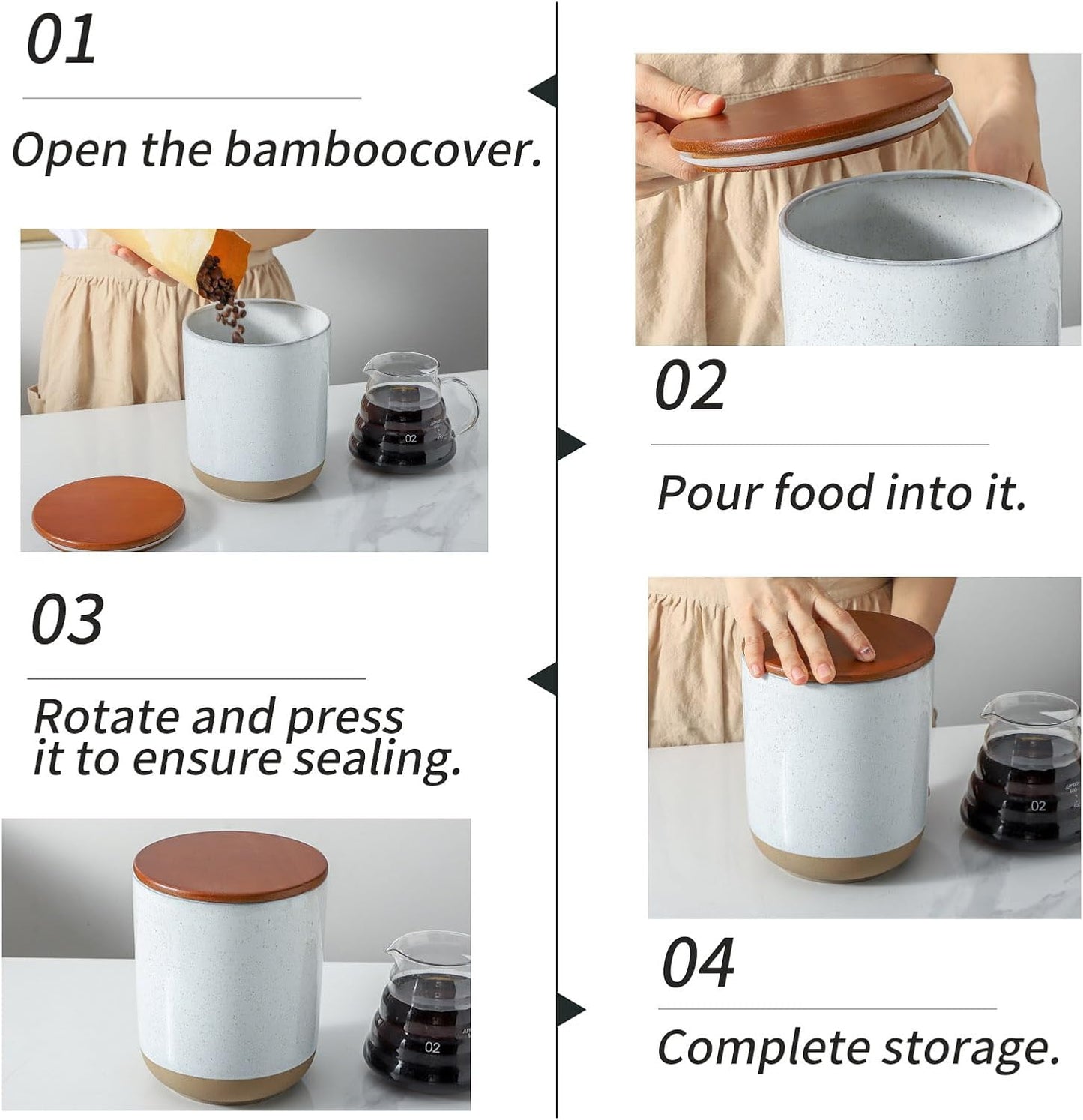 01

Open the bamboocover.

02

02

Pour food into it.

03

Rotate and press it to ensure sealing.

02

02

04

Complete storage.