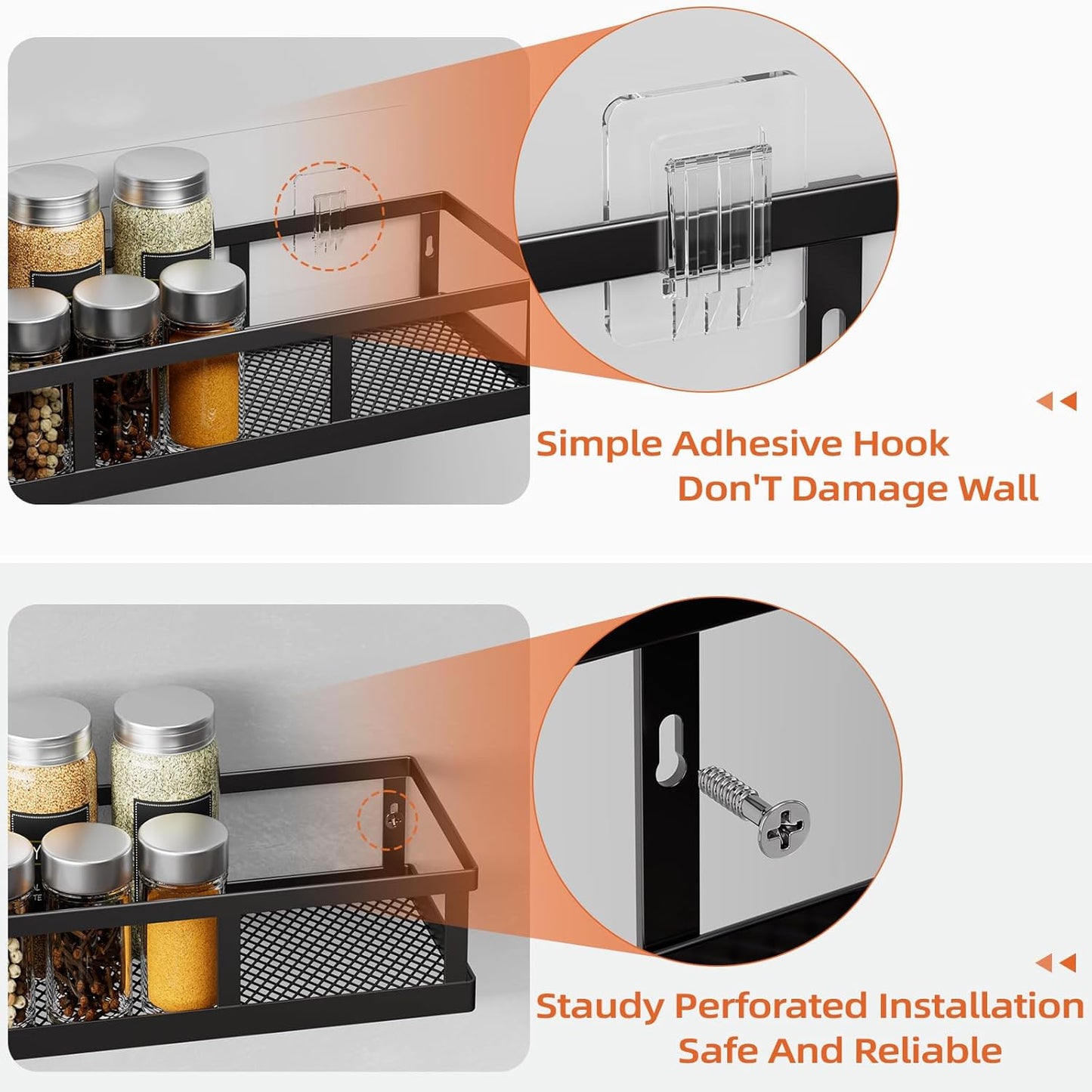 Simple Adhesive Hook
Don'T Damage Wall

Staudy Perforated Installation
Safe And Reliable