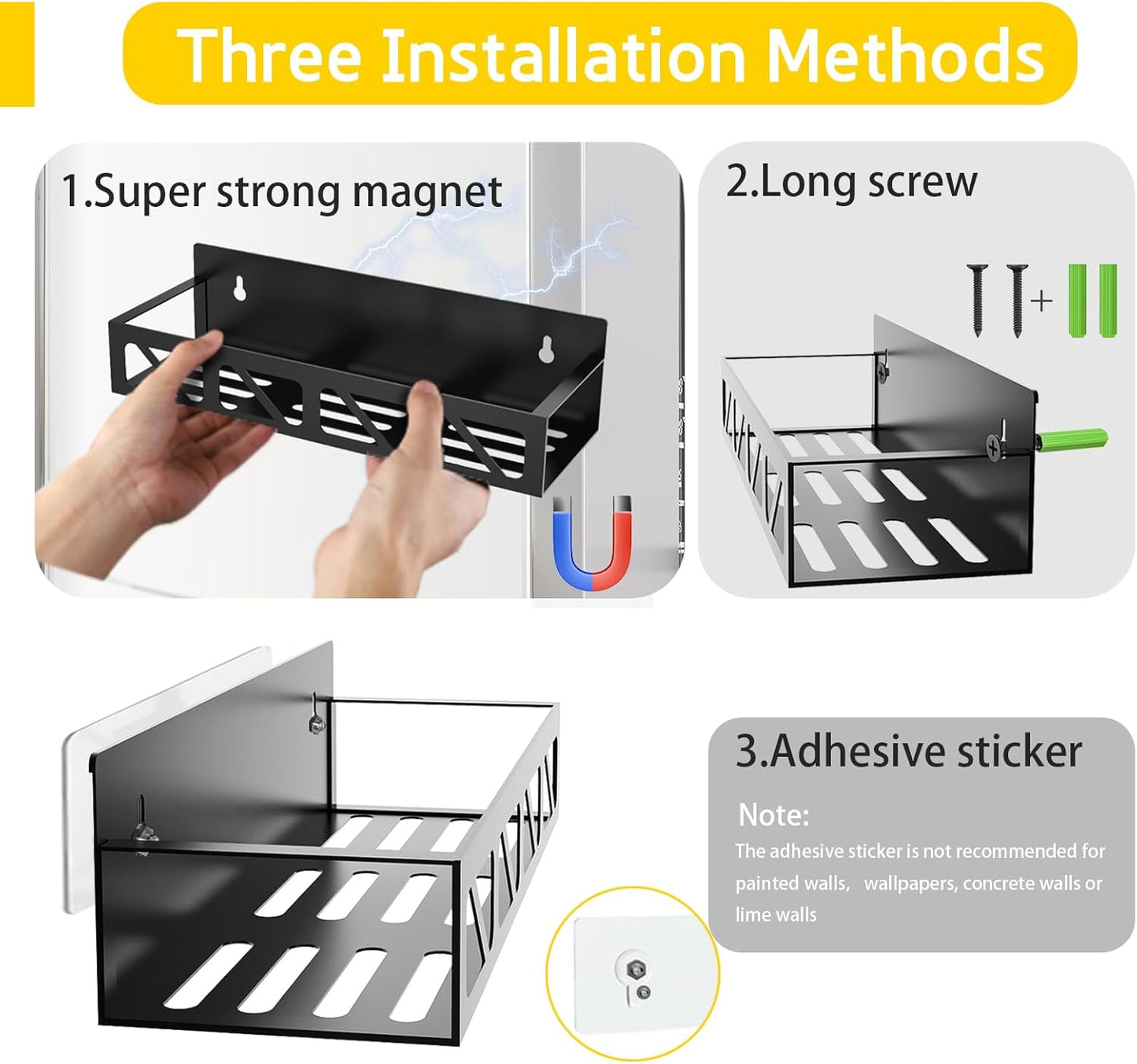 Three Installation Methods

1.Super strong magnet

2.Long screw

+

3.Adhesive sticker

Note:

The adhesive sticker is not recommended for painted walls, wallpapers, concrete walls or lime walls