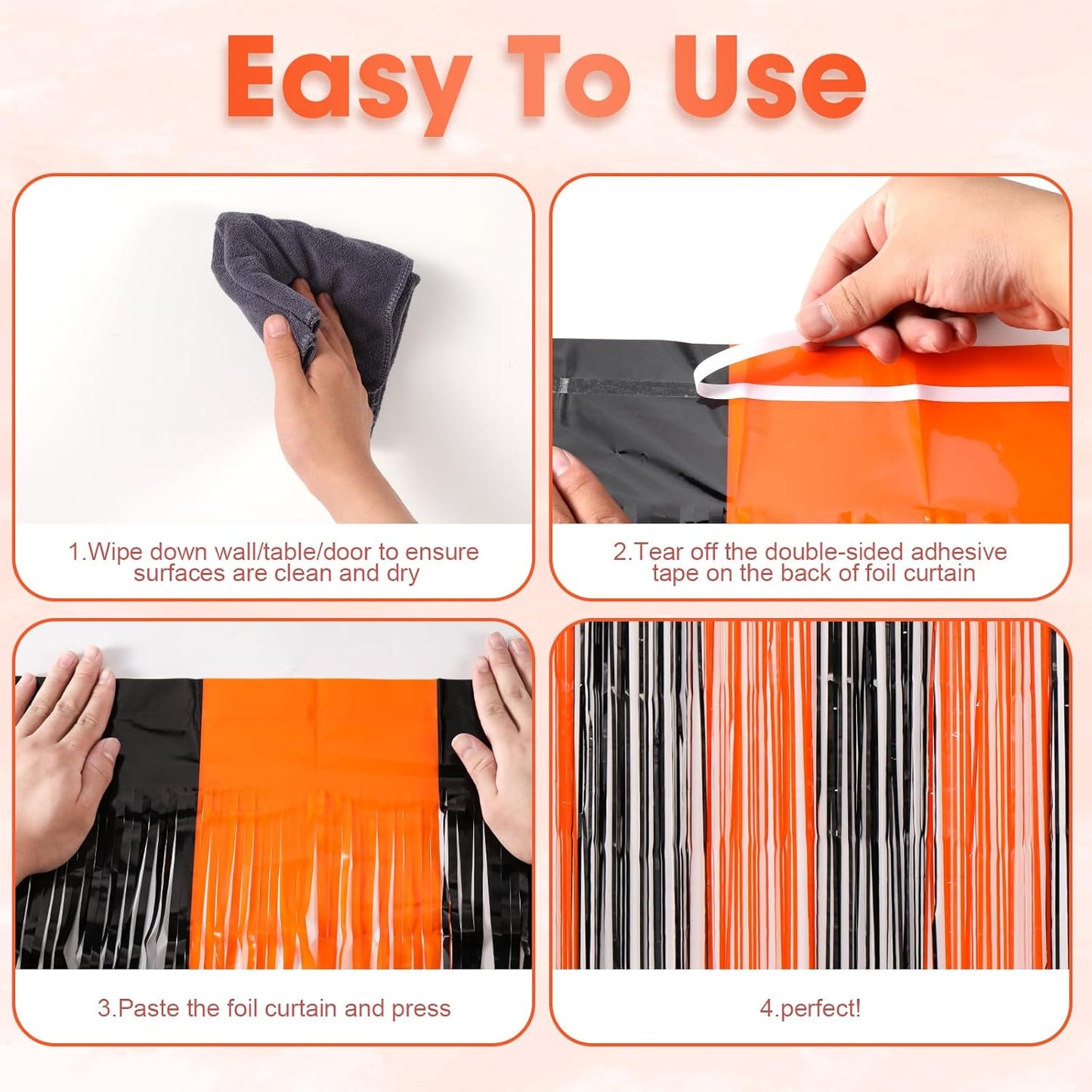 Easy To Use

1.Wipe down wall/table/door to ensure surfaces are clean and dry

2.Tear off the double-sided adhesive tape on the back of foil curtain

3.Paste the foil curtain and press

4.perfect!