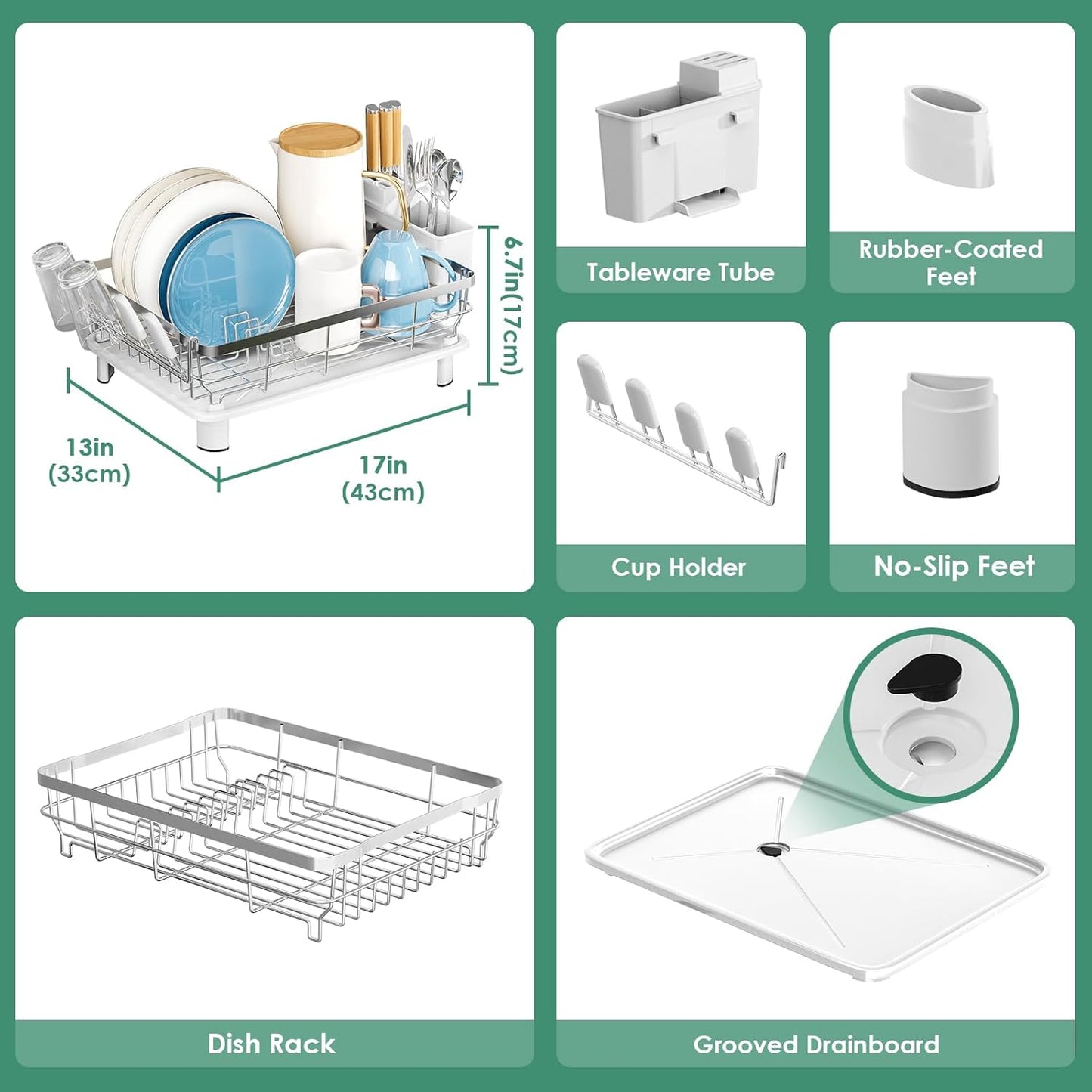 6.7in(17cm)

13in
(33cm)

17in
(43cm)

Tableware Tube

Rubber-Coated Feet

Cup Holder

No-Slip Feet

Dish Rack

Grooved Drainboard