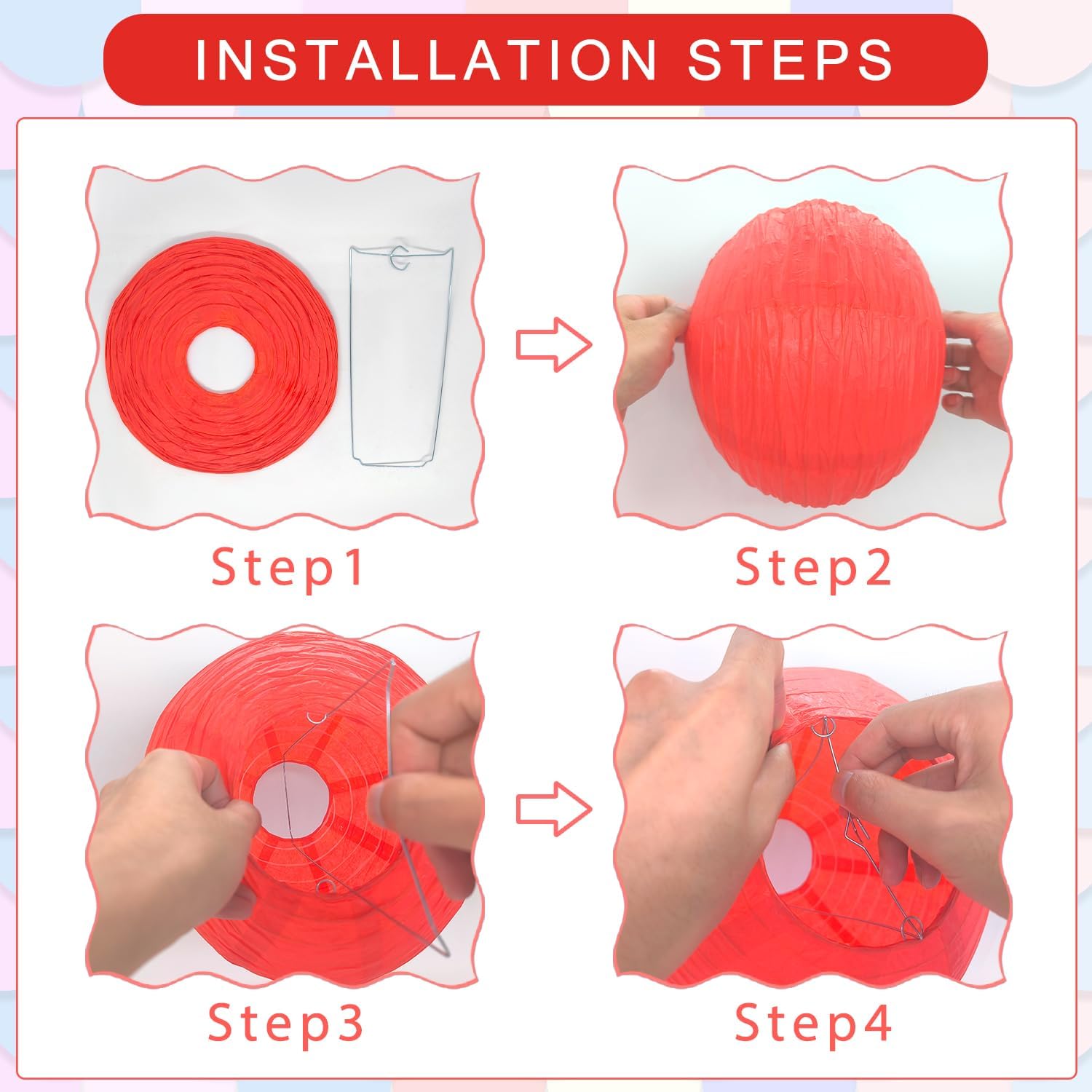 INSTALLATION STEPS

Step1

Step2

Step3

Step4