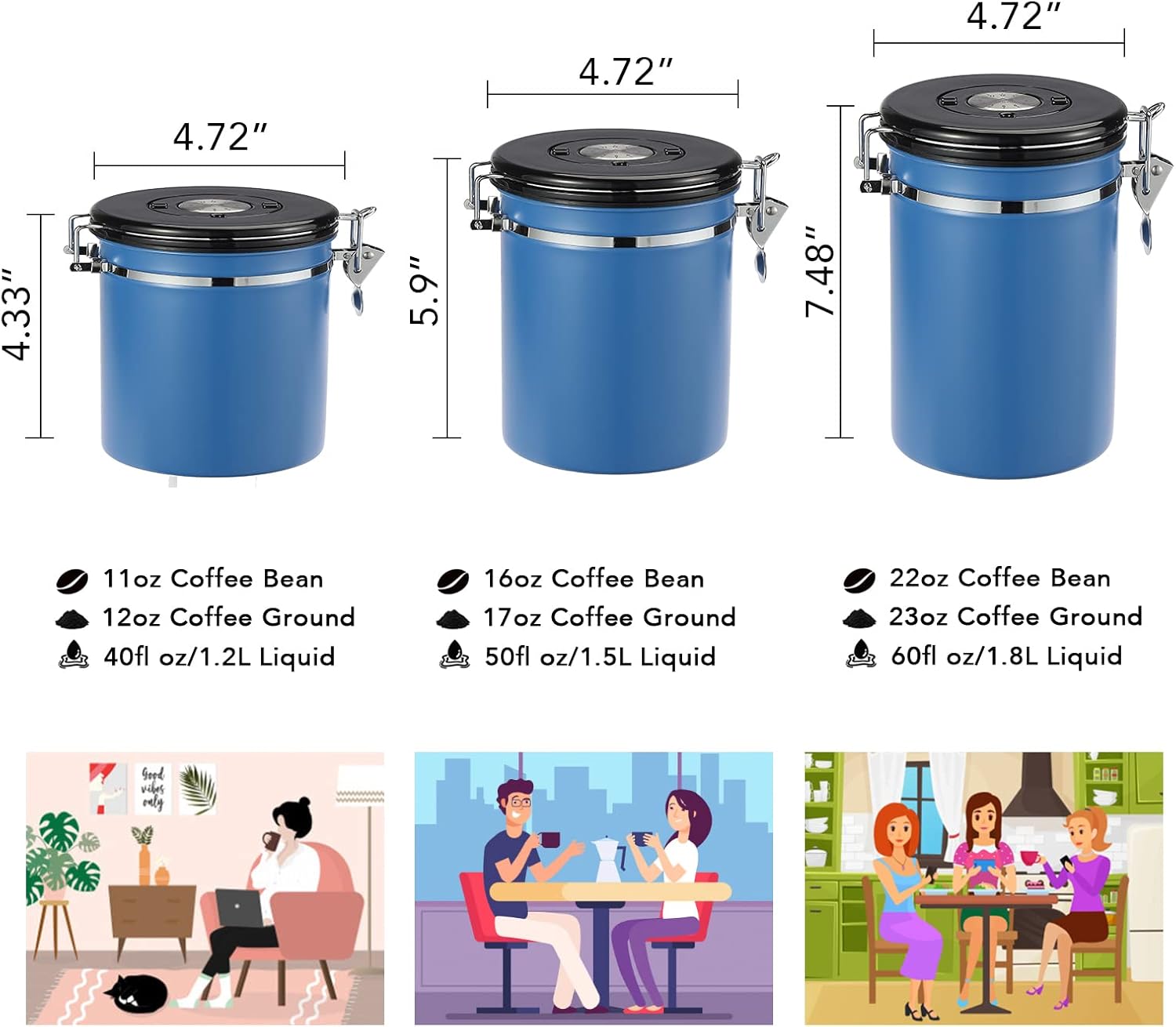 4.72″

4.33″

4.72″

5.9″

4.72″

7.48″

11oz Coffee Bean
12oz Coffee Ground
40fl oz/1.2L Liquid

16oz Coffee Bean
17oz Coffee Ground
50fl oz/1.5L Liquid

22oz Coffee Bean
23oz Coffee Ground
60fl oz/1.8L Liquid

Good vibes only