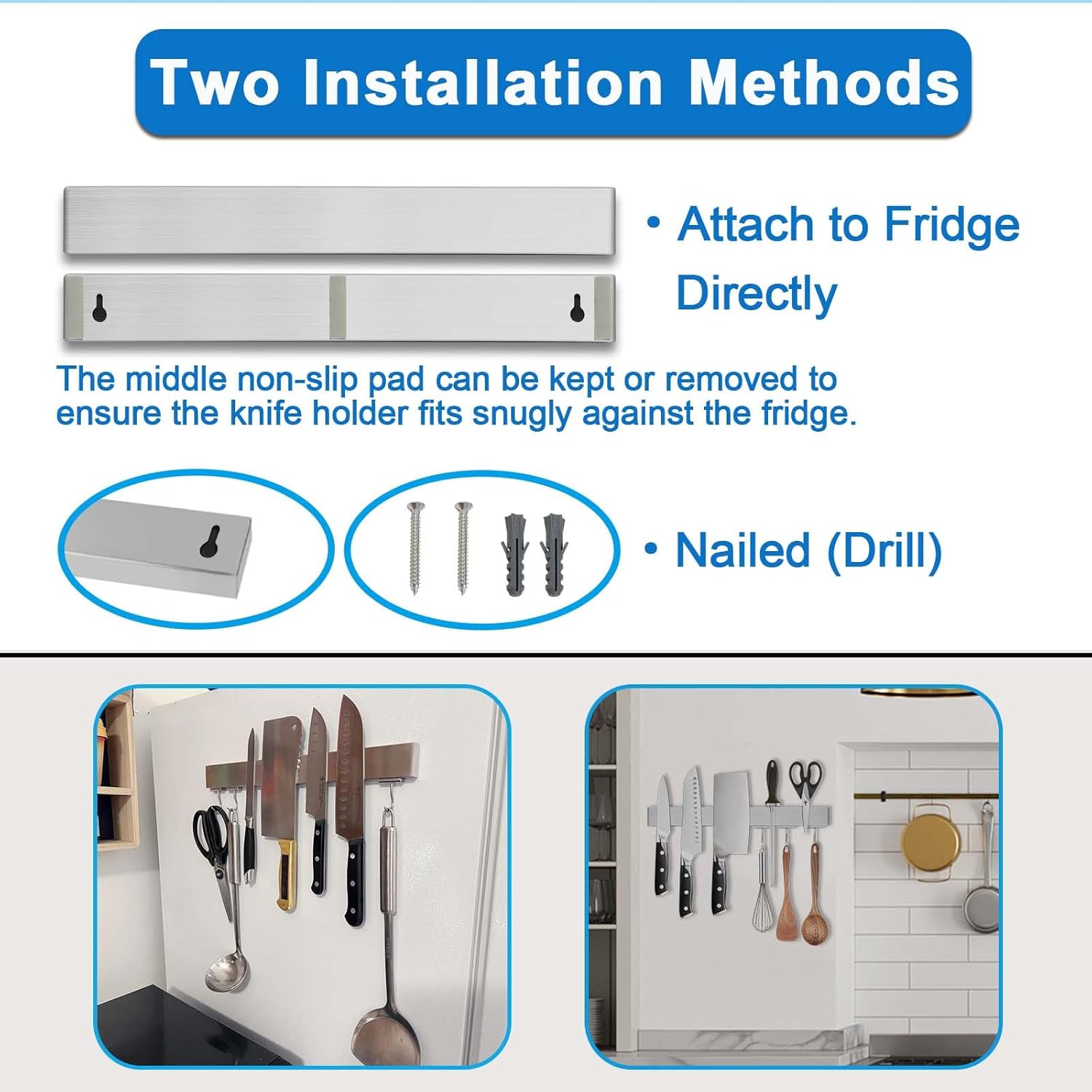 Two Installation Methods

• Attach to Fridge Directly

The middle non-slip pad can be kept or removed to ensure the knife holder fits snugly against the fridge.

• Nailed (Drill)