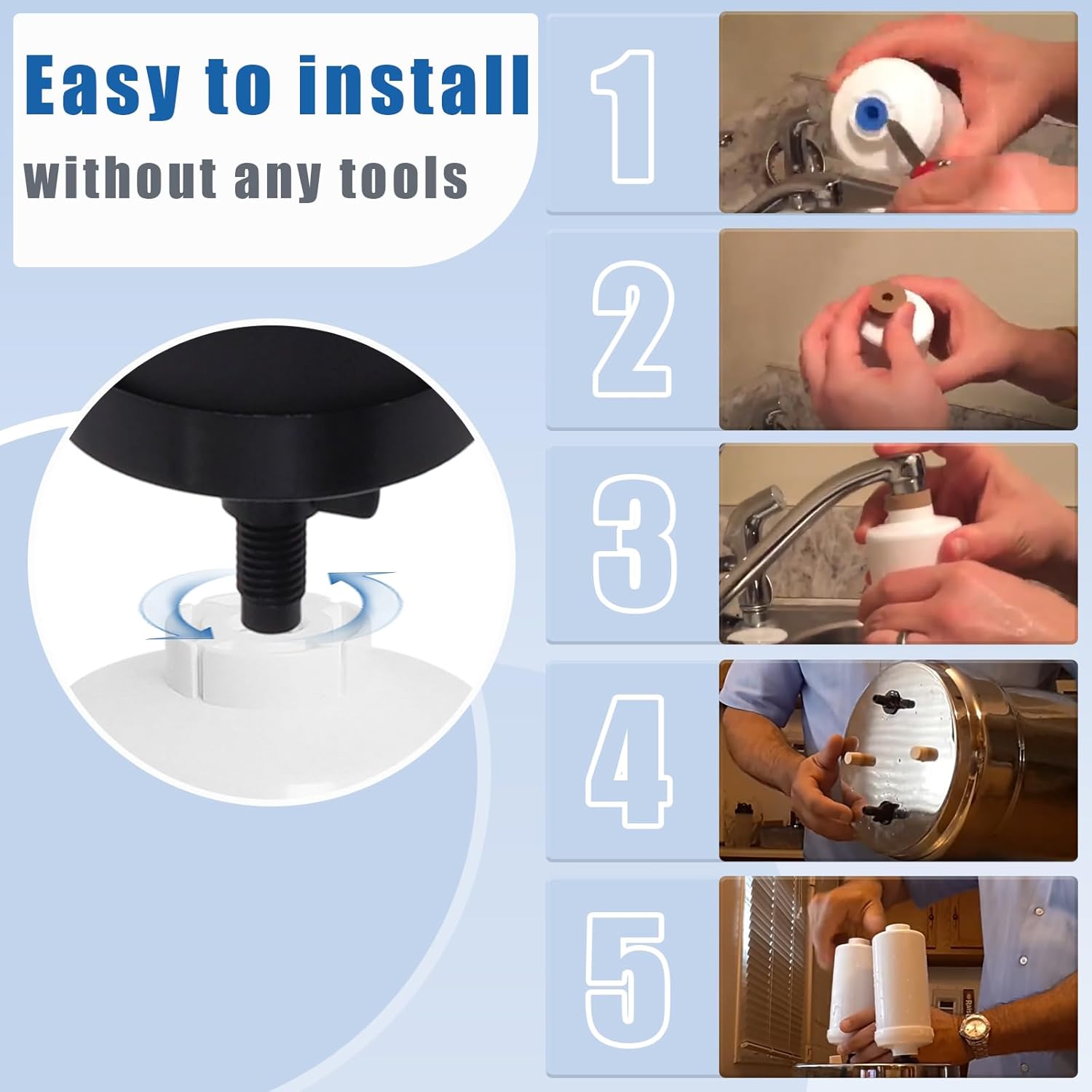 Easy to install
without any tools

1

2

3

4

5