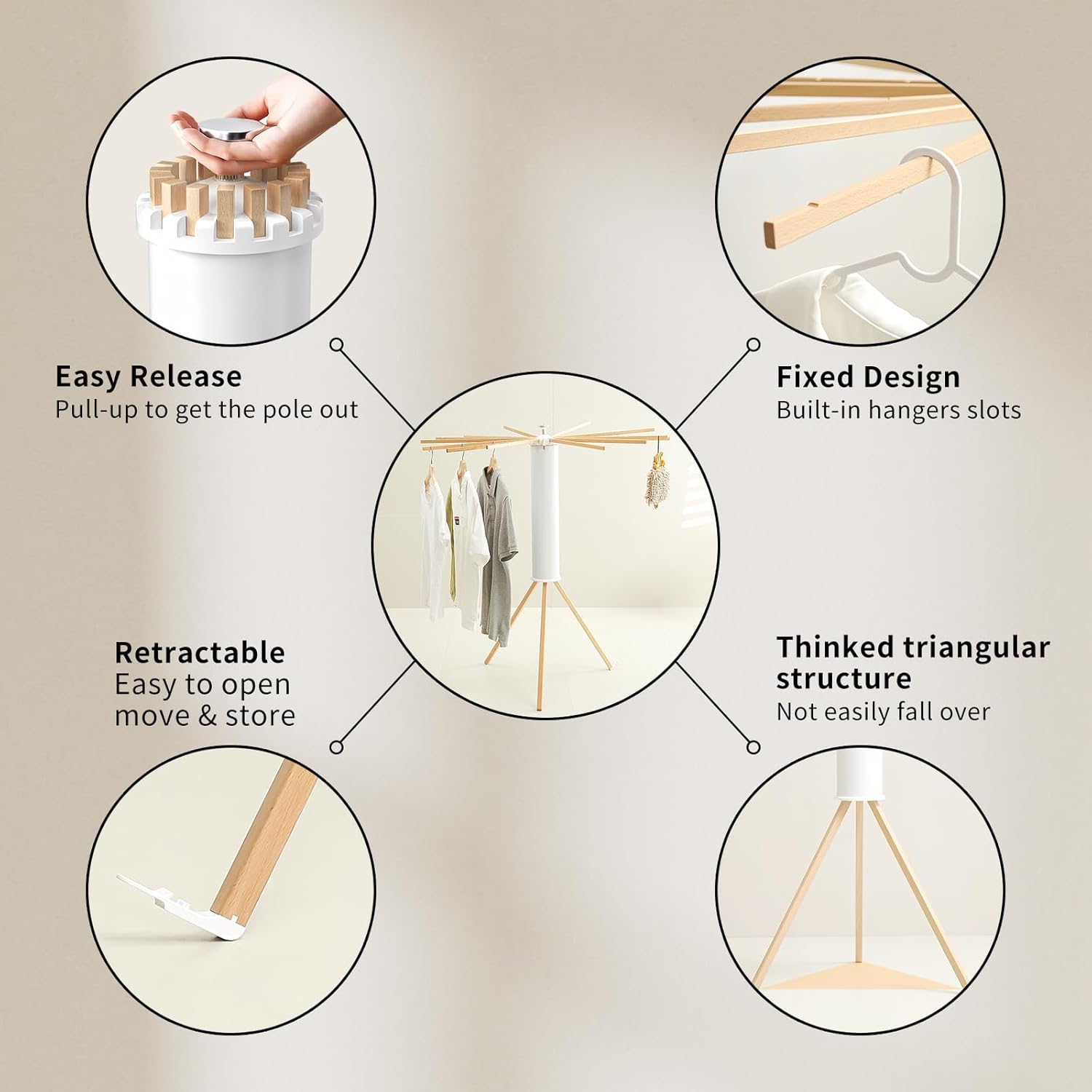 Easy Release
Pull-up to get the pole out

Fixed Design
Built-in hangers slots

Retractable
Easy to open
move & store

Thinked triangular structure
Not easily fall over