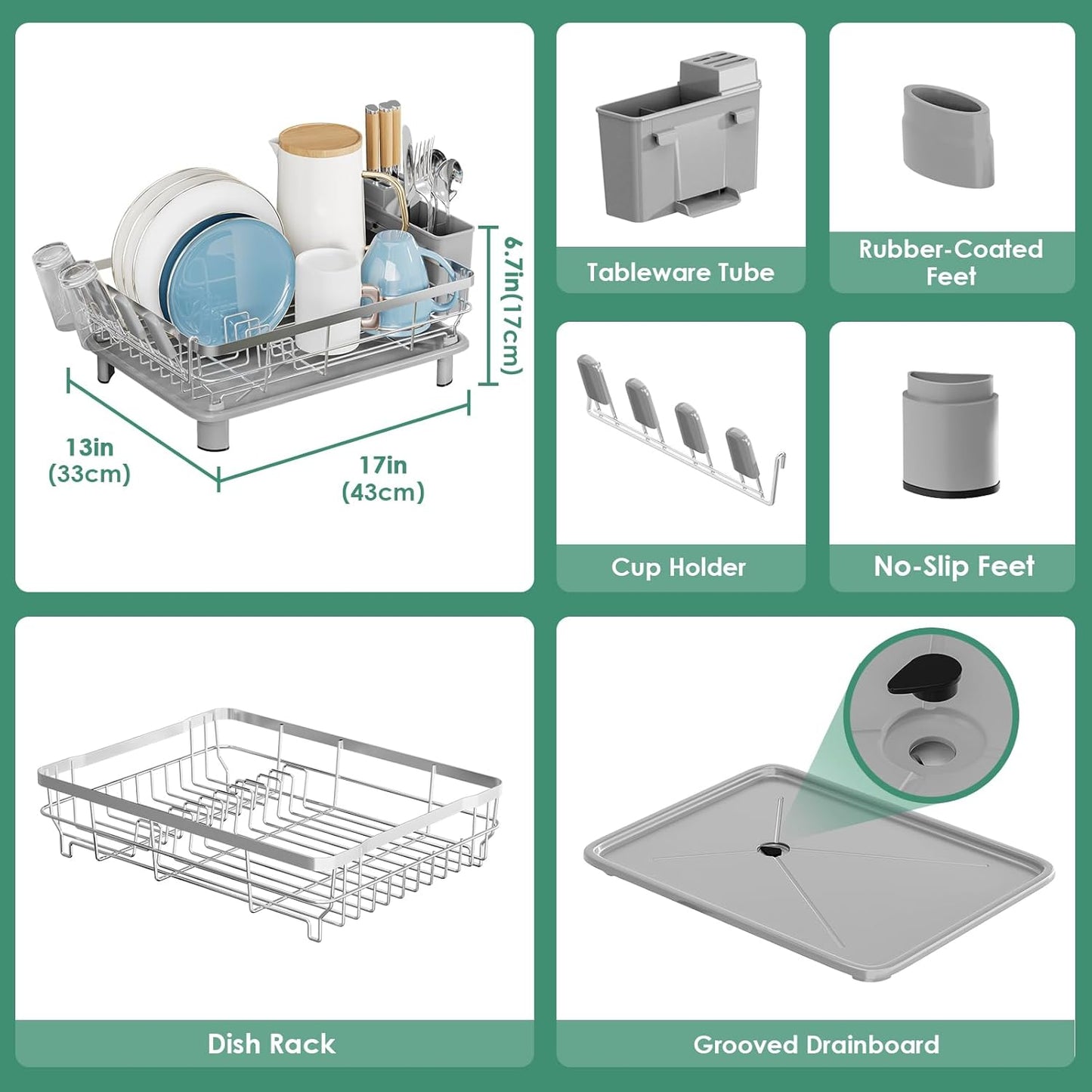 6.7in(17cm)

13in
(33cm)

17in
(43cm)

Tableware Tube

Rubber-Coated Feet

Cup Holder

No-Slip Feet

Dish Rack

Grooved Drainboard