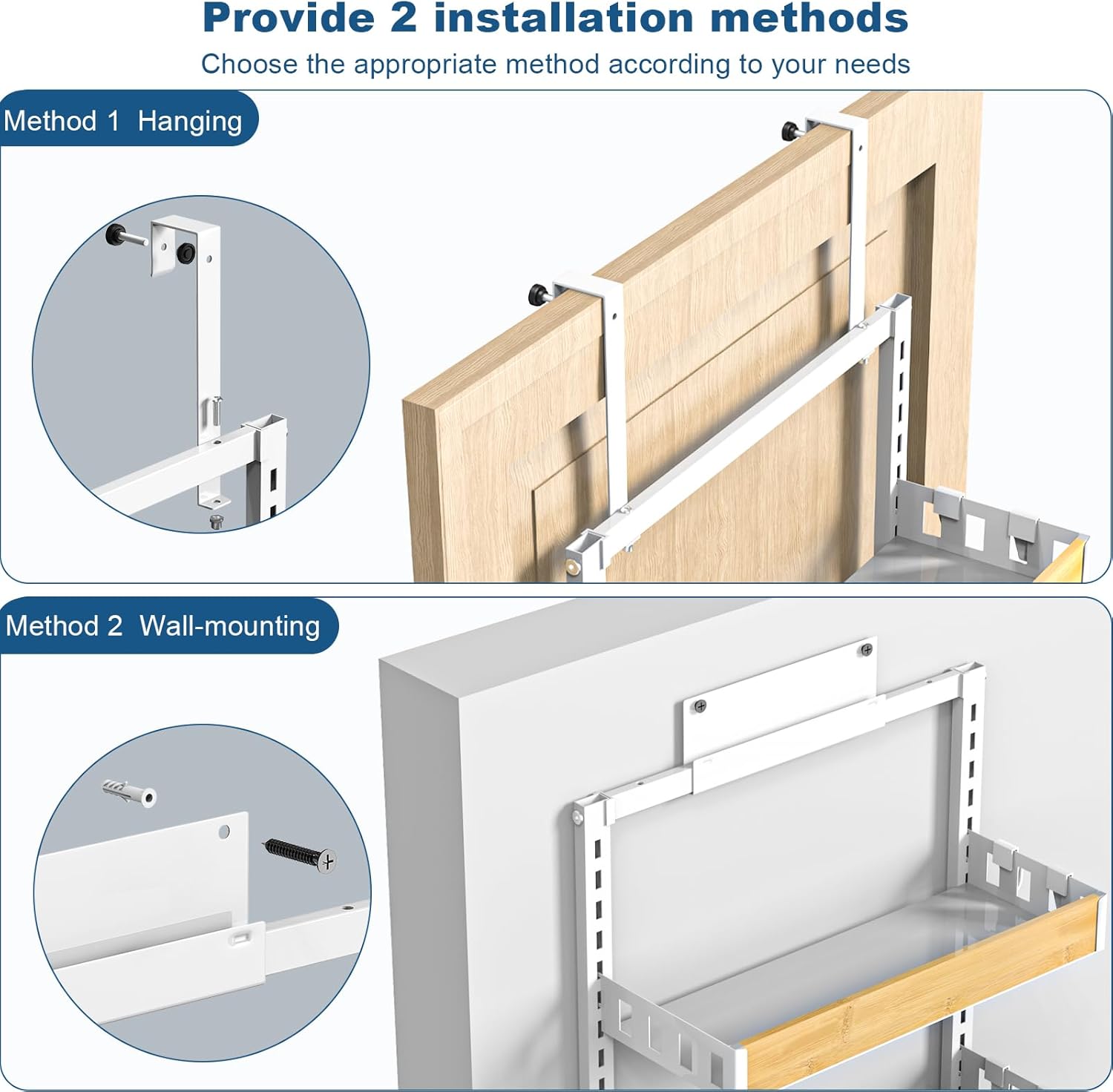 Provide 2 installation methods

Choose the appropriate method according to your needs

Method 1 Hanging

Method 2 Wall-mounting