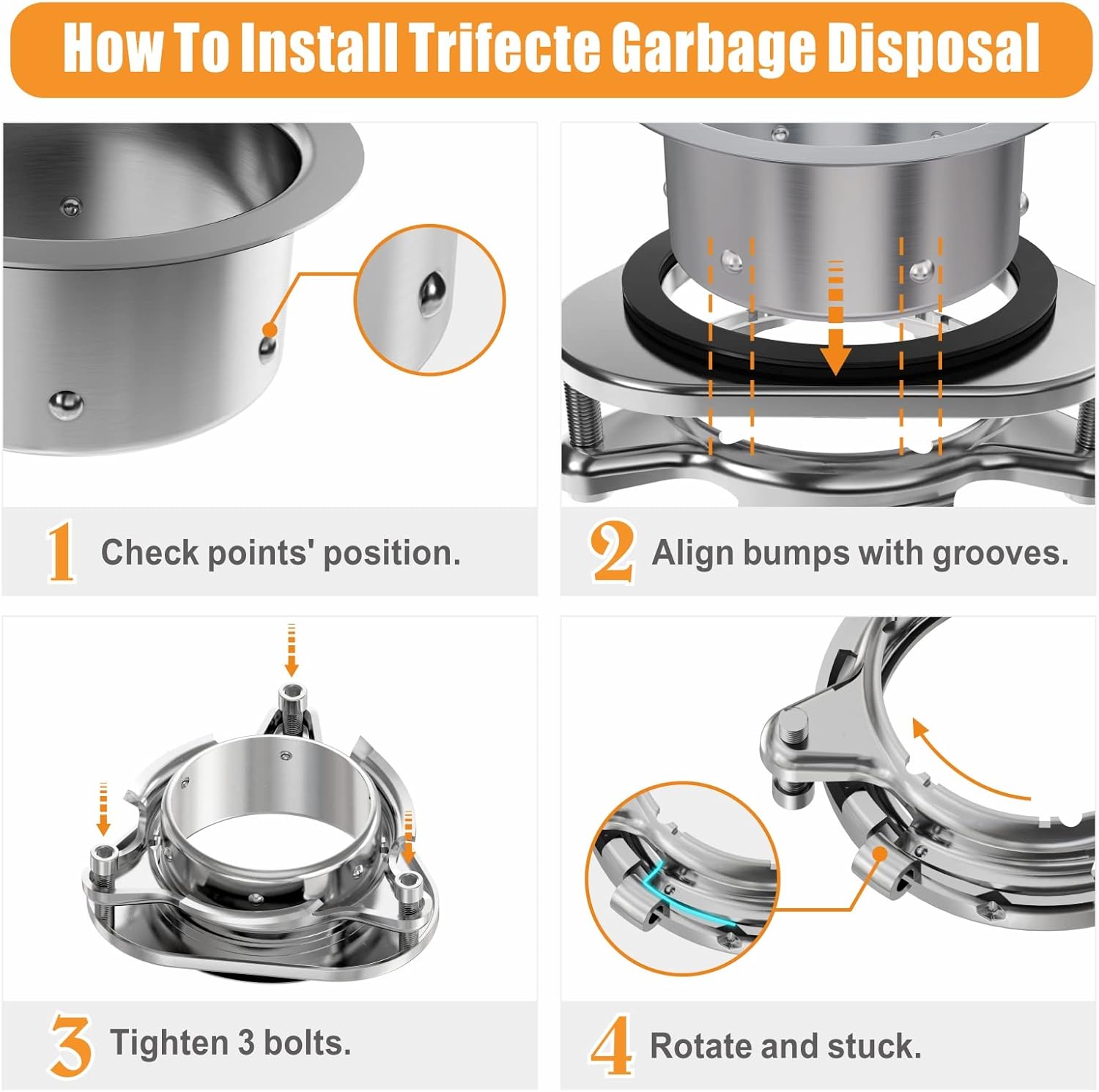 How To Install Trifecte Garbage Disposal

1 Check points' position.

2 Align bumps with grooves.

3 Tighten 3 bolts.

4 Rotate and stuck.