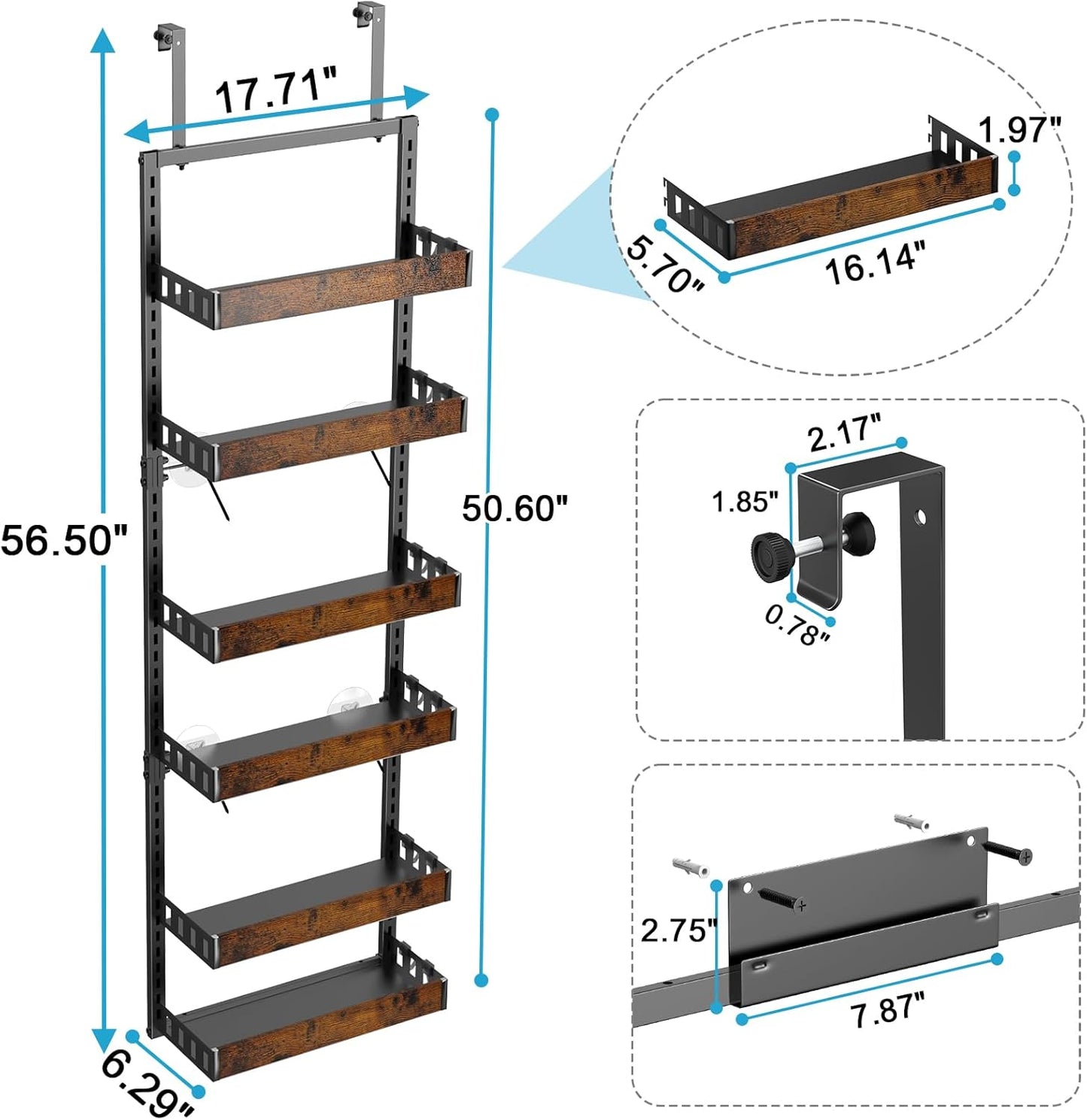 17.71"

56.50"

50.60"

6.29"

1.97"

5.70"

16.14"

2.17"

1.85"

0.78"

2.75"

7.87"