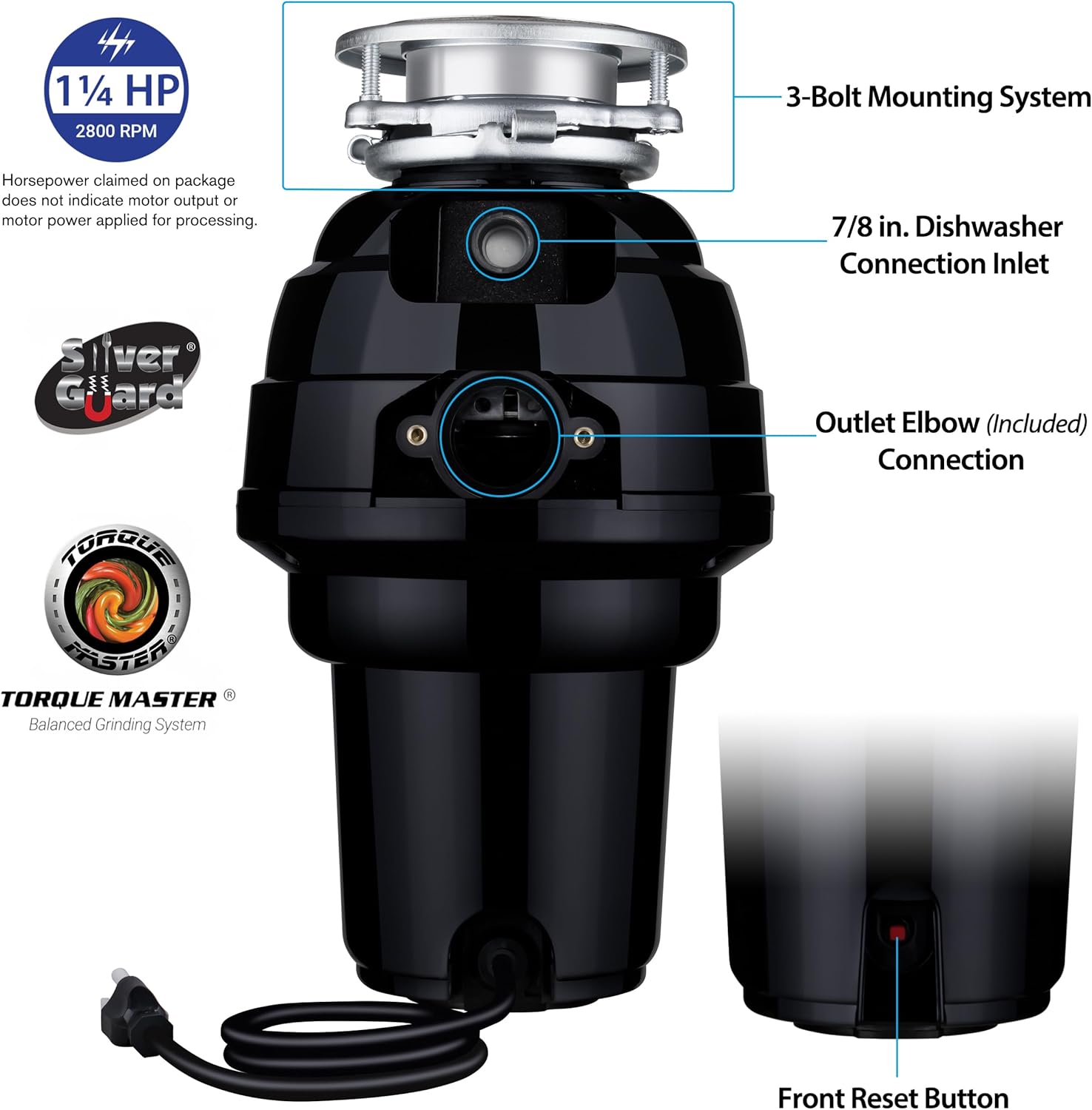 1¼ HP
2800 RPM

Horsepower claimed on package does not indicate motor output or motor power applied for processing.

Silver Guard®

TORQUE MASTER®

TORQUE MASTER ®
Balanced Grinding System

3-Bolt Mounting System

7/8 in. Dishwasher Connection Inlet

Outlet Elbow (Included) Connection

Front Reset Button