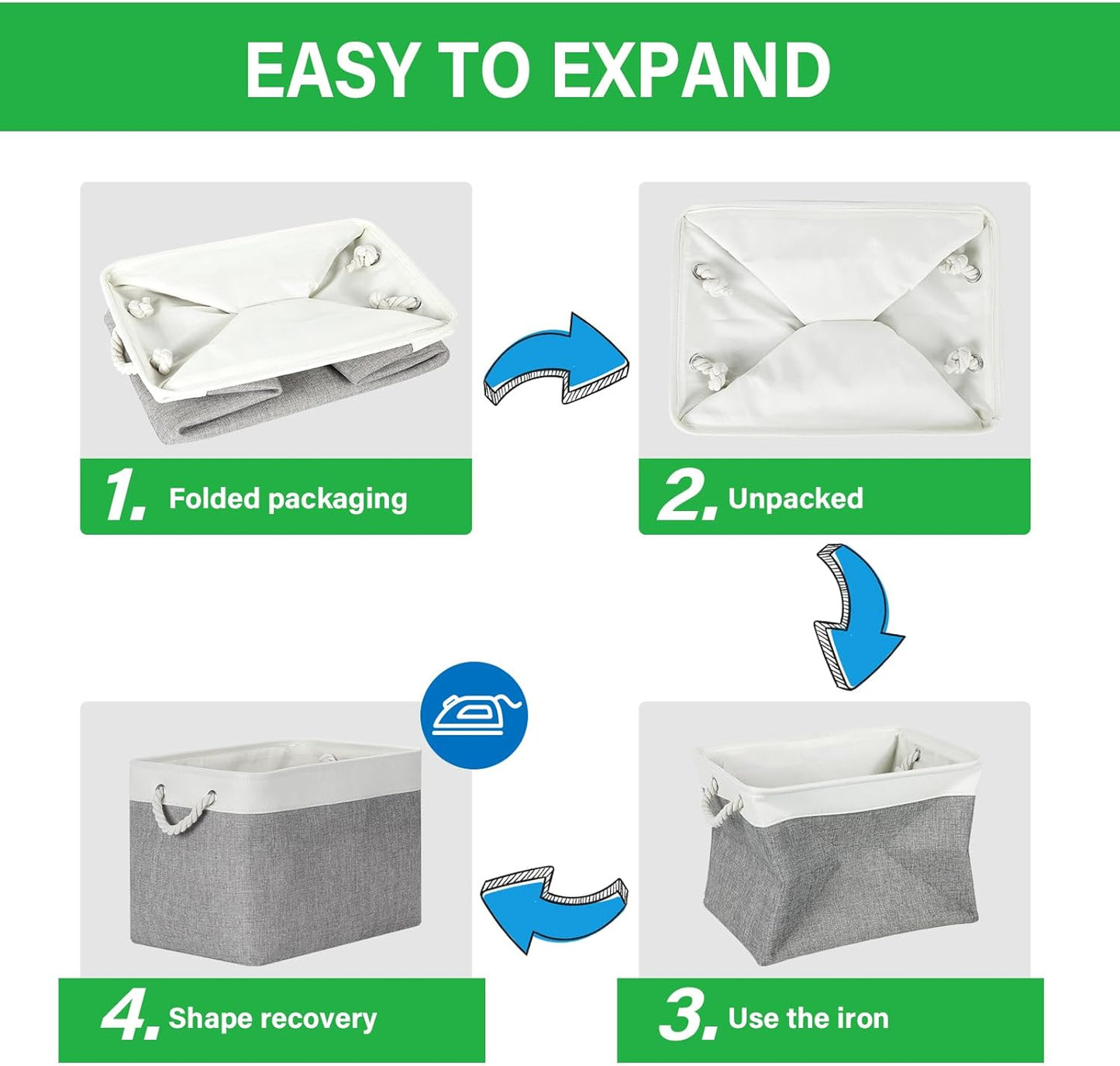 EASY TO EXPAND

1. Folded packaging

2. Unpacked

3. Use the iron

4. Shape recovery