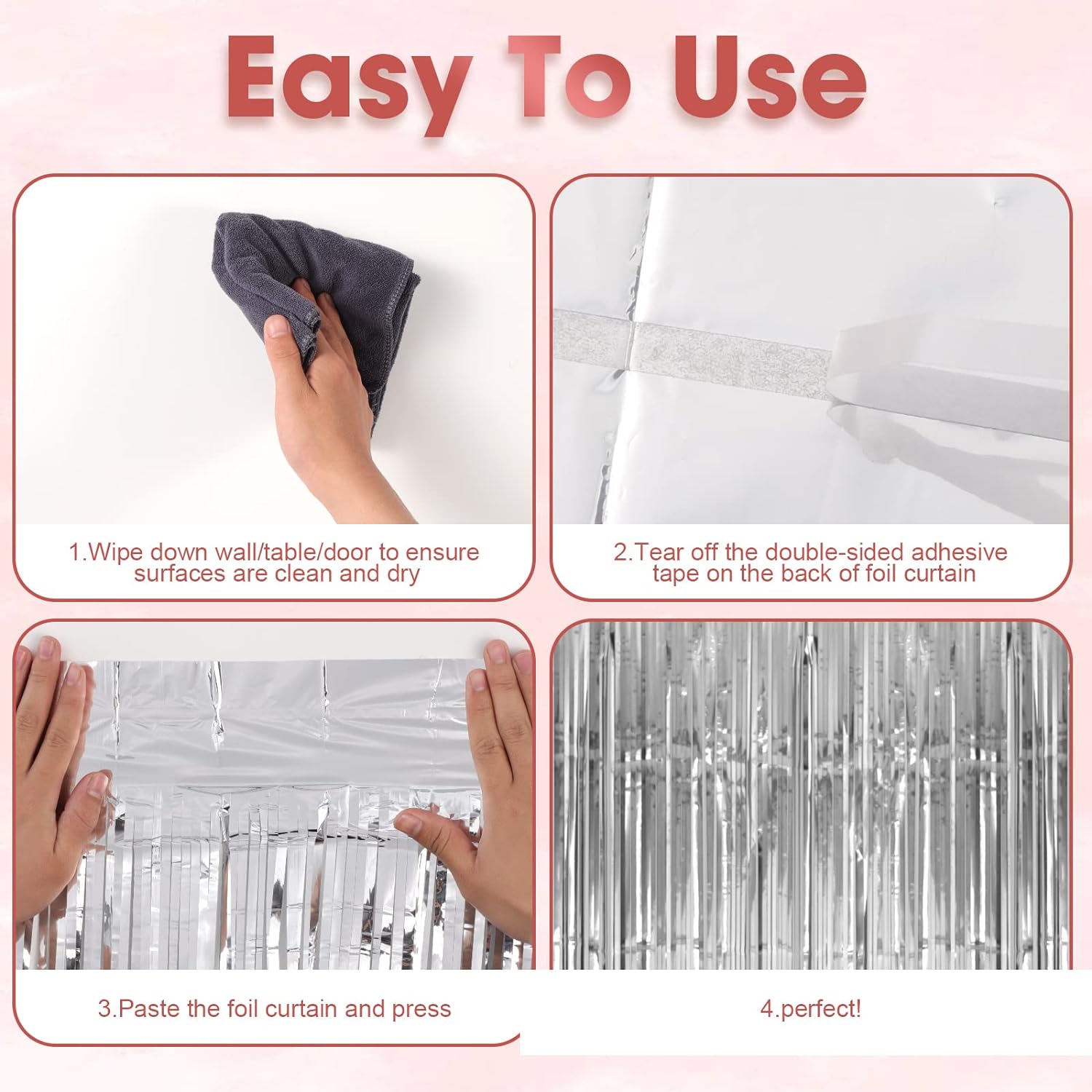 Easy To Use

1.Wipe down wall/table/door to ensure surfaces are clean and dry

2.Tear off the double-sided adhesive tape on the back of foil curtain

3.Paste the foil curtain and press

4.perfect!