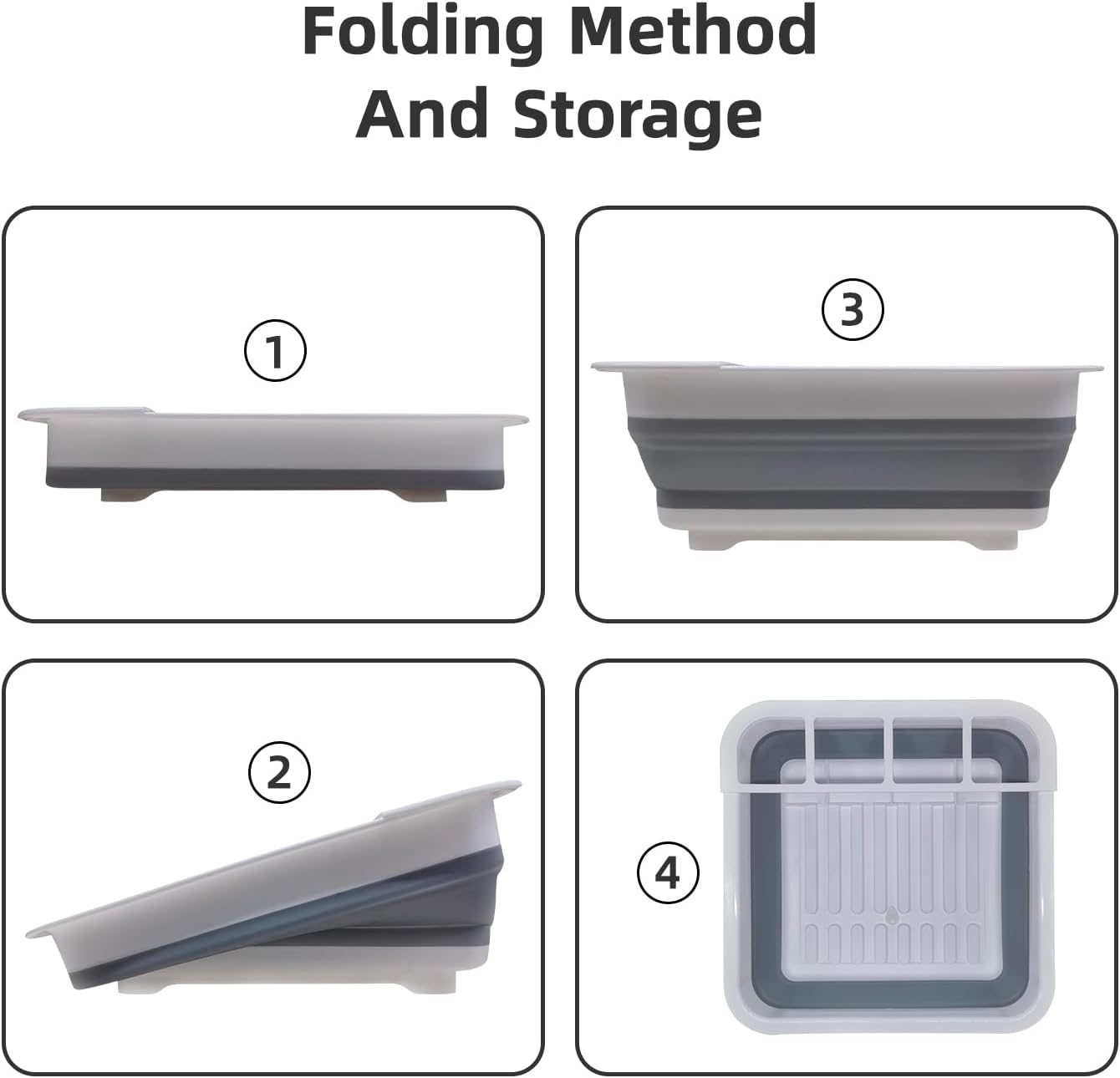 Folding Method And Storage

①

③

②

④