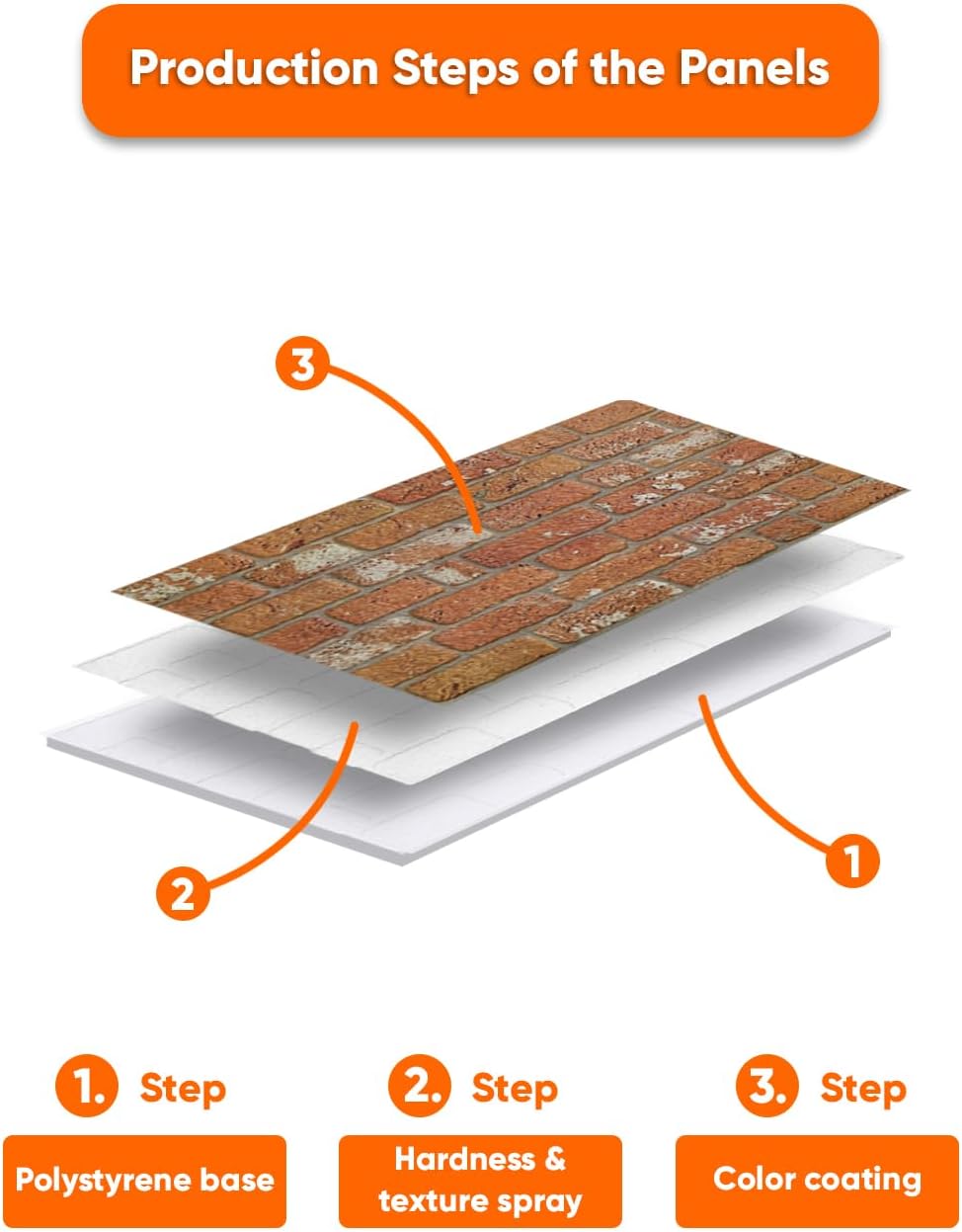 Production Steps of the Panels

3

2

1

1. Step

Polystyrene base

2. Step

Hardness & texture spray

3. Step

Color coating