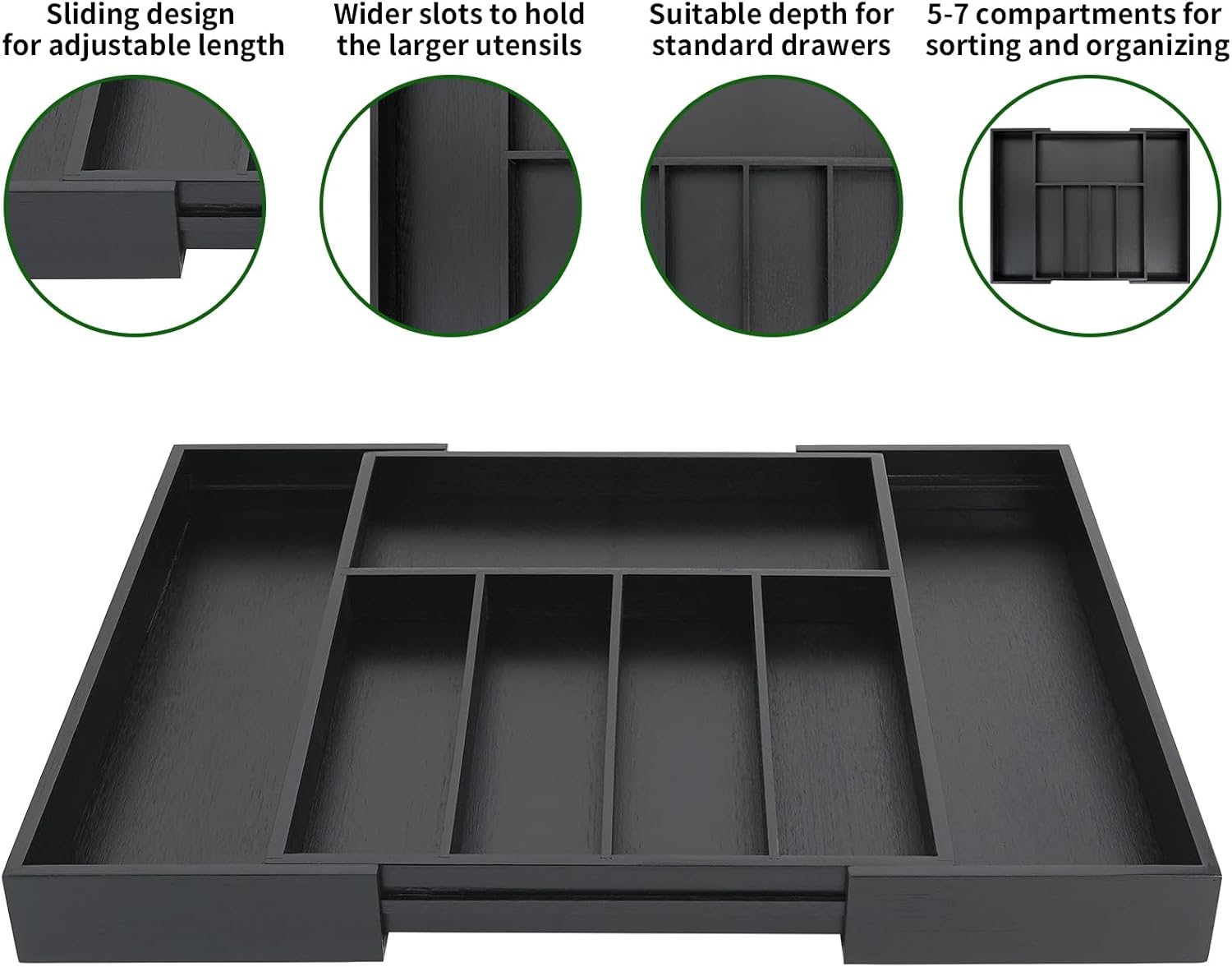 Sliding design for adjustable length

Wider slots to hold the larger utensils

Suitable depth for standard drawers

5-7 compartments for sorting and organizing