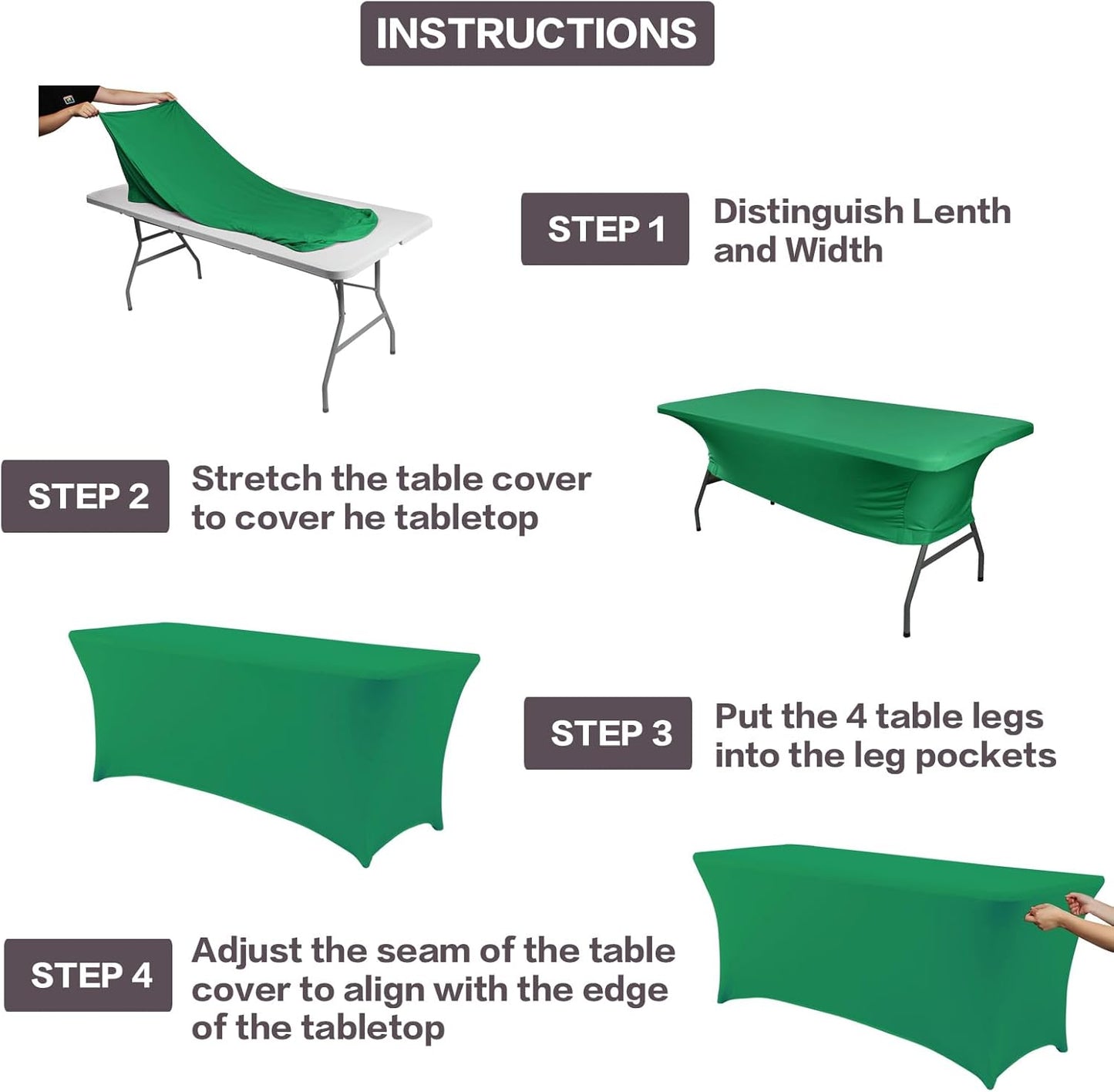 INSTRUCTIONS

STEP 1 Distinguish Lenth and Width

STEP 2 Stretch the table cover to cover he tabletop

STEP 3 Put the 4 table legs into the leg pockets

STEP 4 Adjust the seam of the table cover to align with the edge of the tabletop