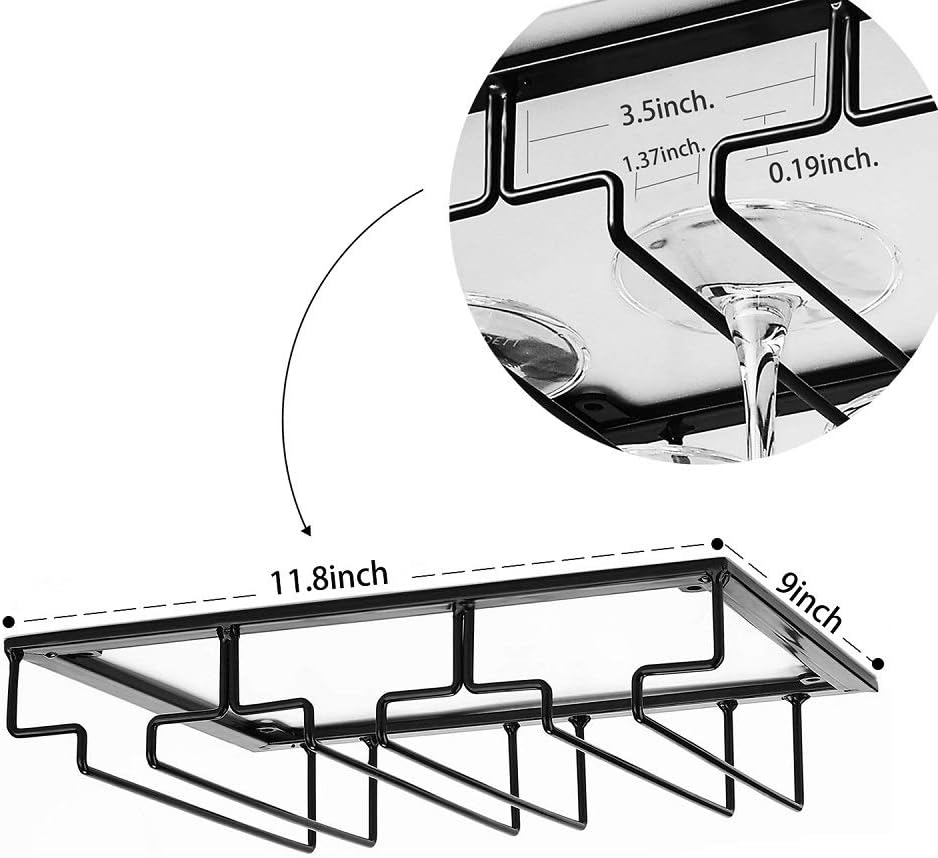 3.5inch.
1.37inch.
0.19inch.
11.8inch
9inch