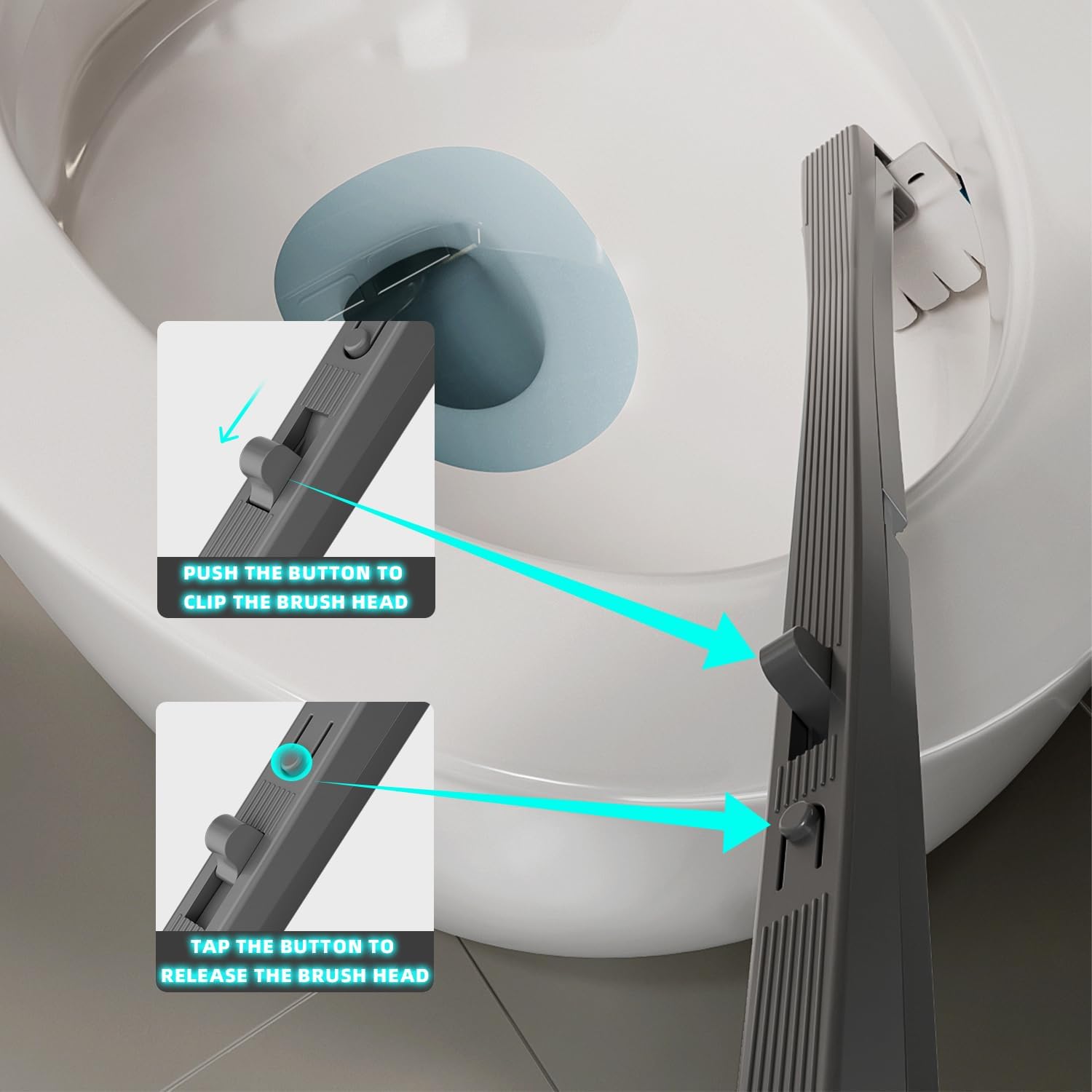 PUSH THE BUTTON TO CLIP THE BRUSH HEAD

TAP THE BUTTON TO RELEASE THE BRUSH HEAD