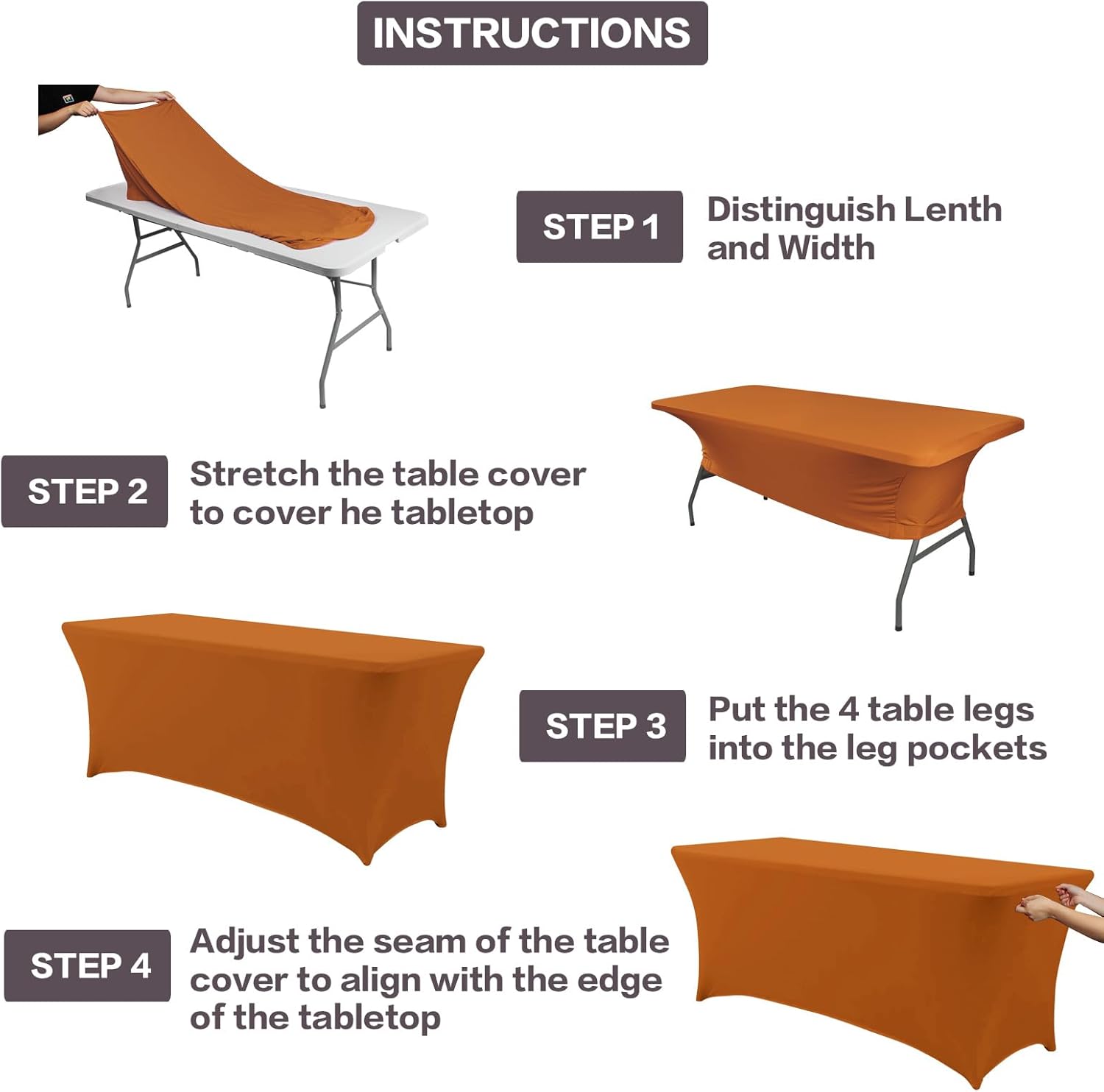 INSTRUCTIONS

STEP 1 Distinguish Lenth and Width

STEP 2 Stretch the table cover to cover he tabletop

STEP 3 Put the 4 table legs into the leg pockets

STEP 4 Adjust the seam of the table cover to align with the edge of the tabletop