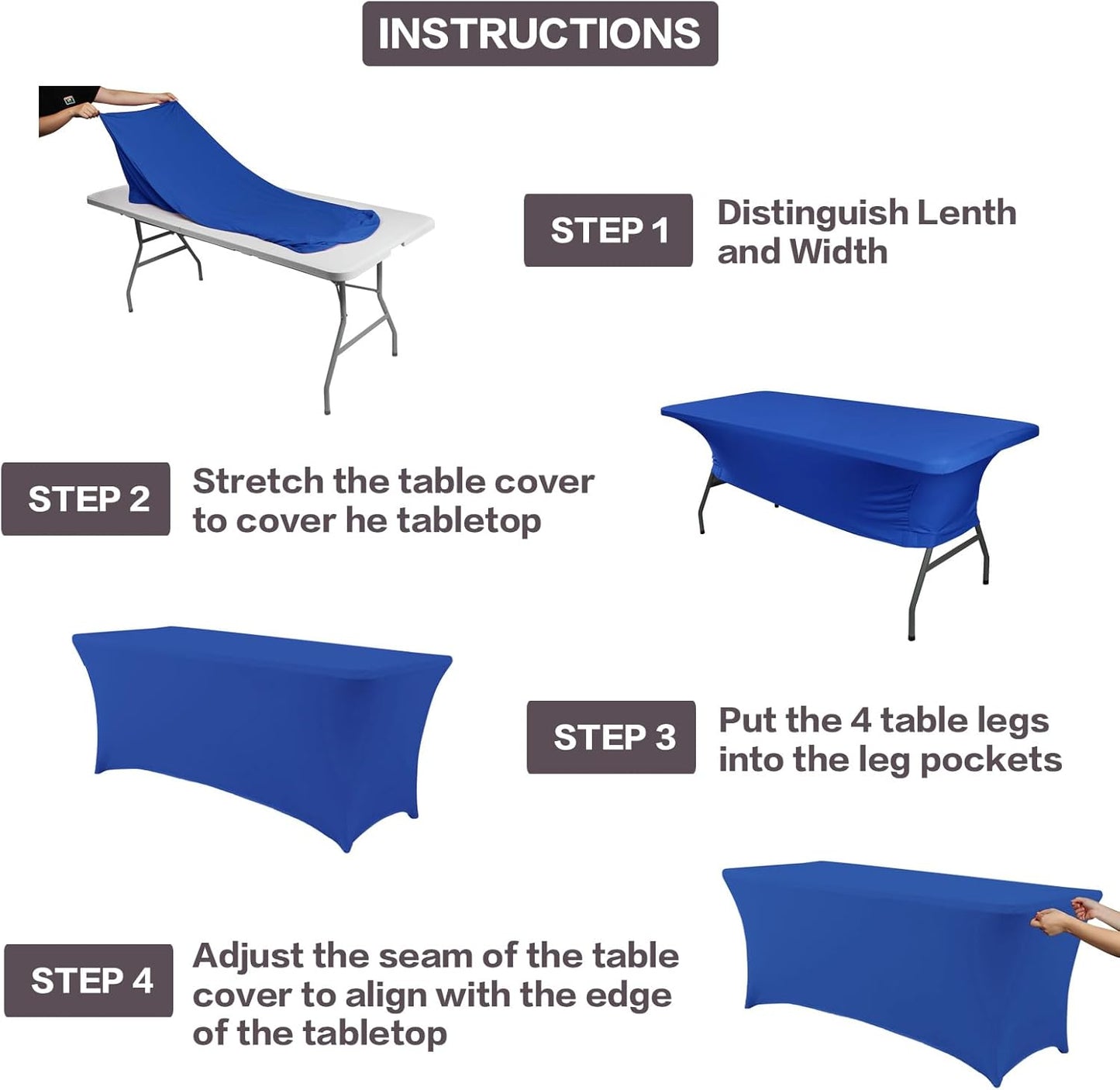 INSTRUCTIONS

STEP 1
Distinguish Lenth and Width

STEP 2
Stretch the table cover to cover he tabletop

STEP 3
Put the 4 table legs into the leg pockets

STEP 4
Adjust the seam of the table cover to align with the edge of the tabletop