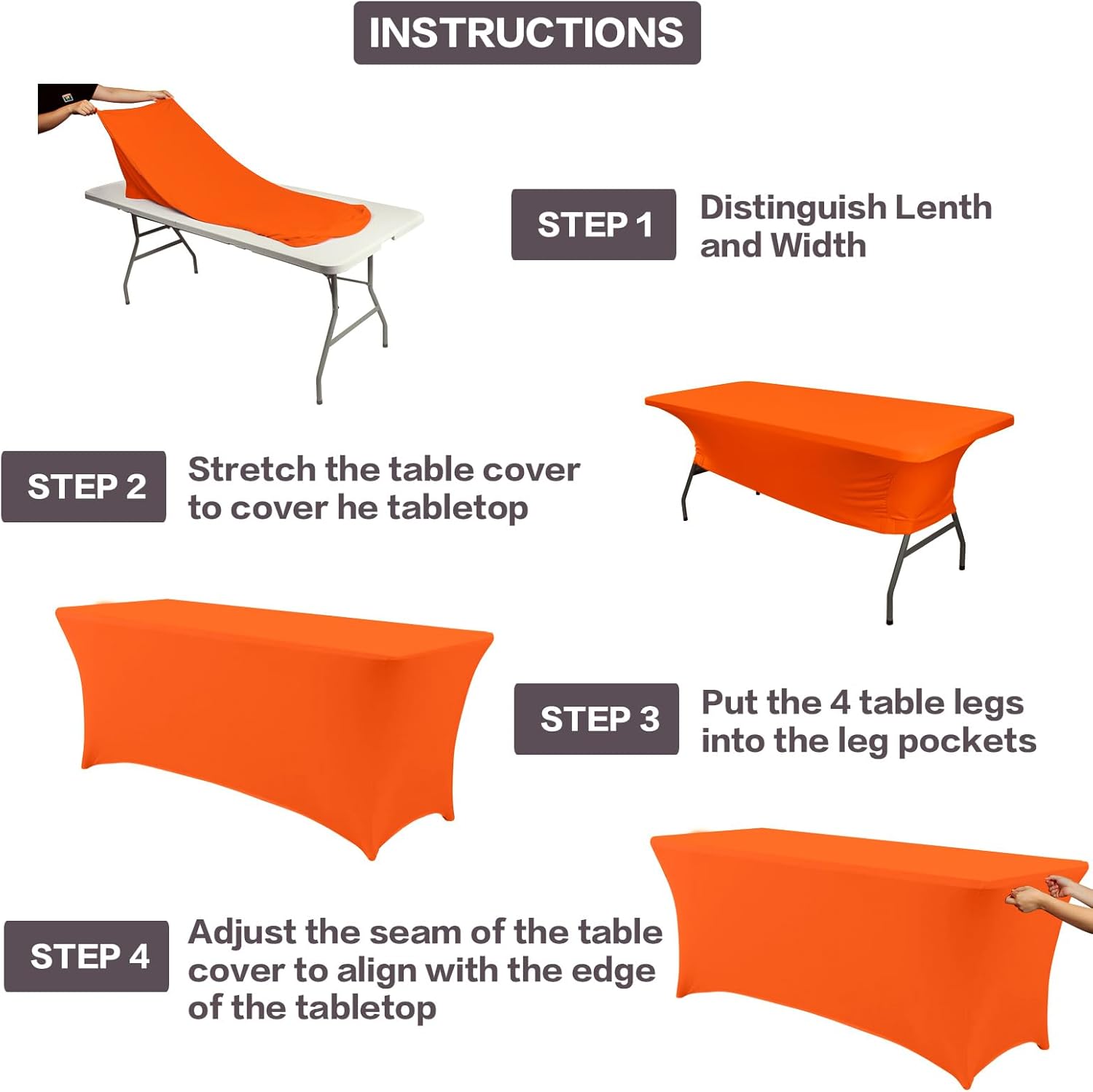 INSTRUCTIONS

STEP 1

Distinguish Lenth and Width

STEP 2

Stretch the table cover to cover he tabletop

STEP 3

Put the 4 table legs into the leg pockets

STEP 4

Adjust the seam of the table cover to align with the edge of the tabletop