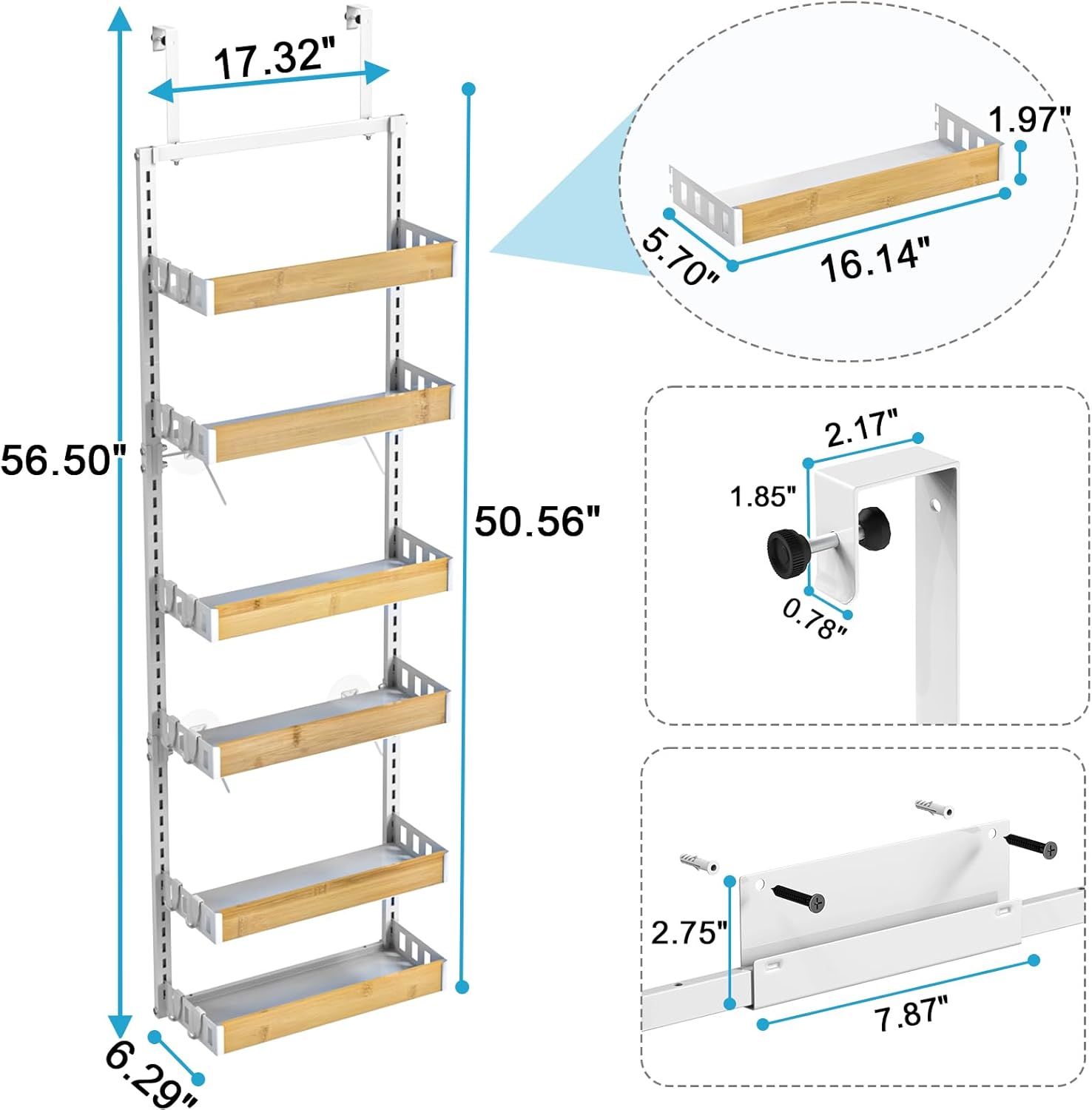 17.32"
56.50"
50.56"
6.29"
1.97"
5.70"
16.14"
2.17"
1.85"
0.78"
2.75"
7.87"