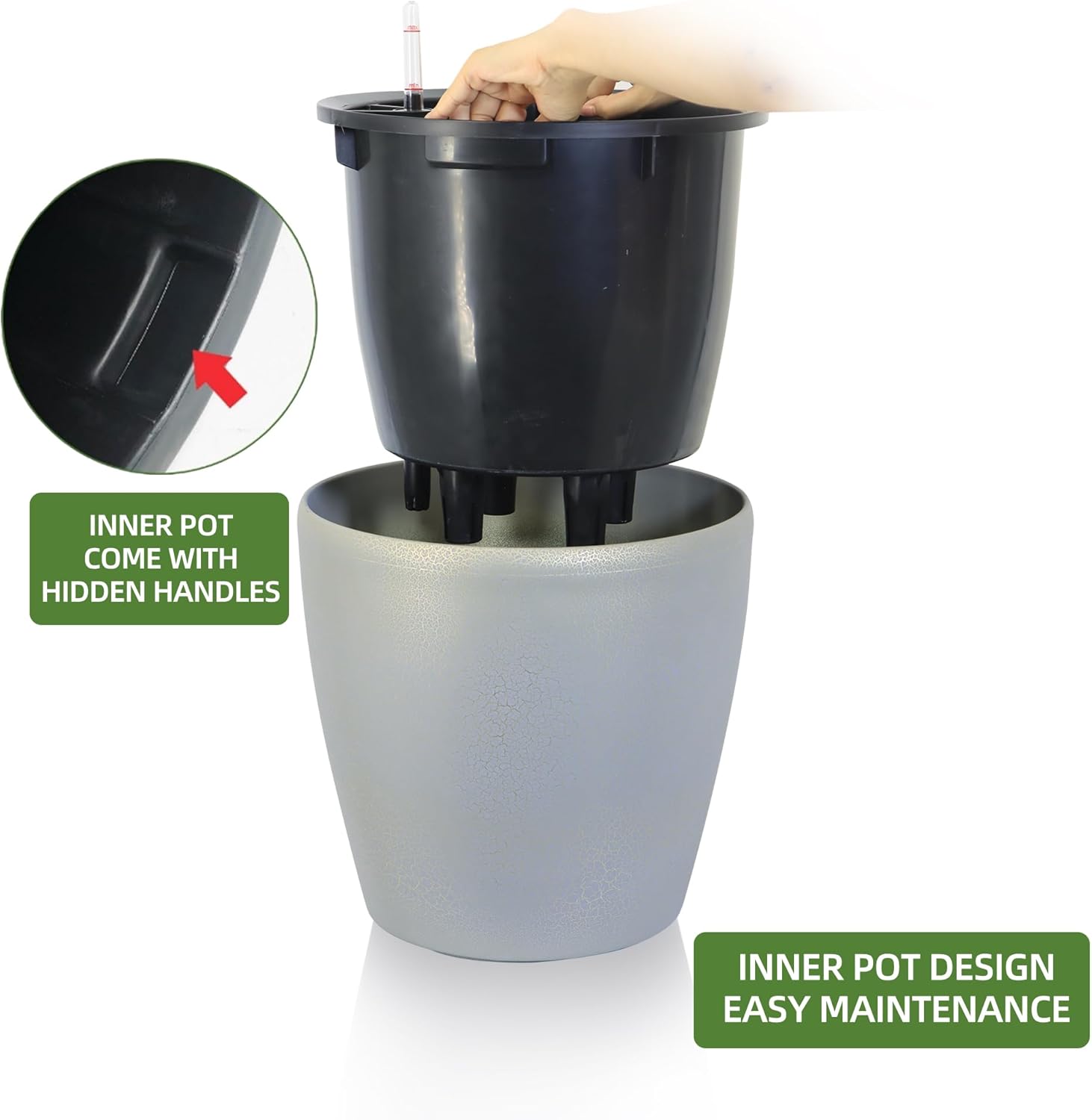 INNER POT COME WITH HIDDEN HANDLES

INNER POT DESIGN EASY MAINTENANCE