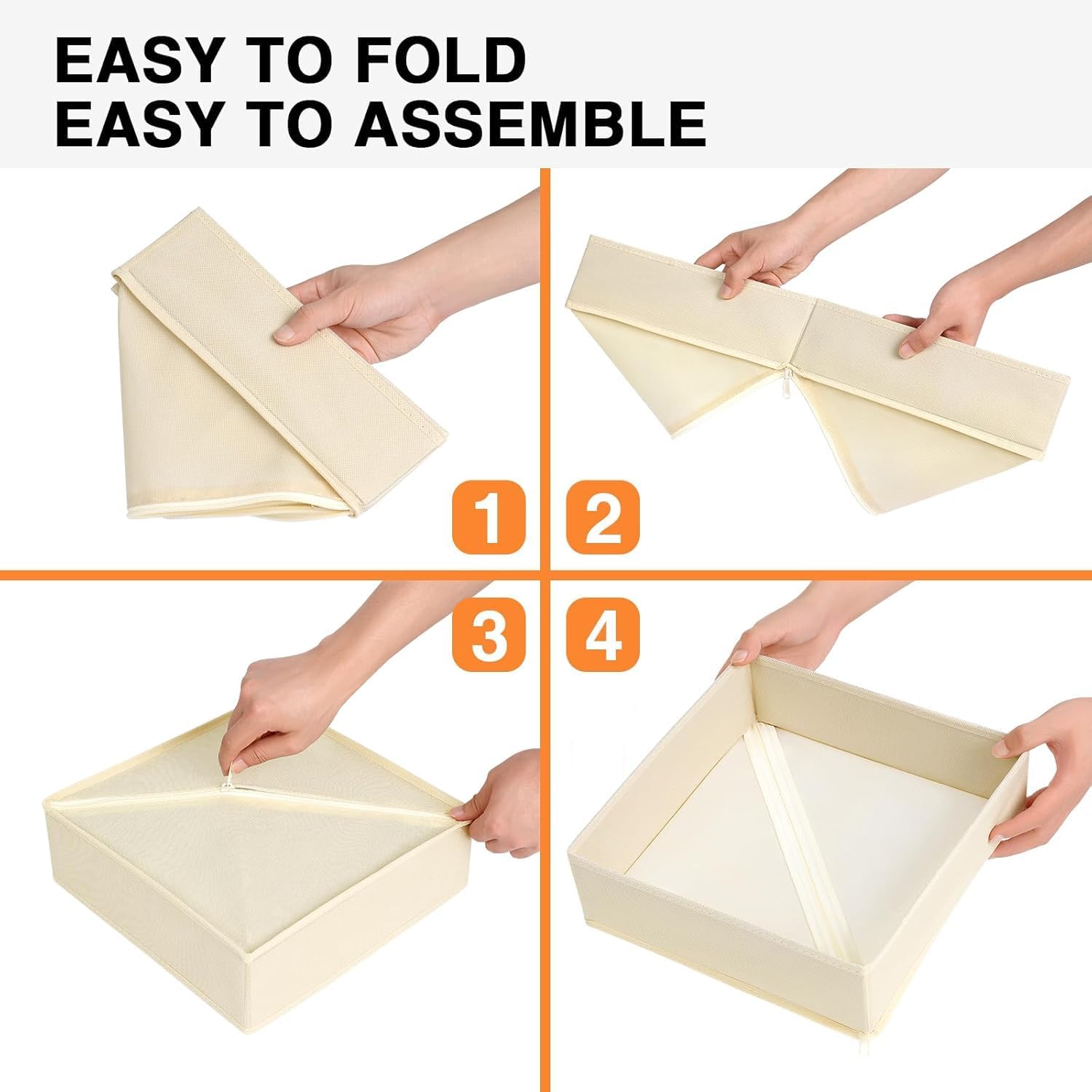 EASY TO FOLD
EASY TO ASSEMBLE

1

2

3

4